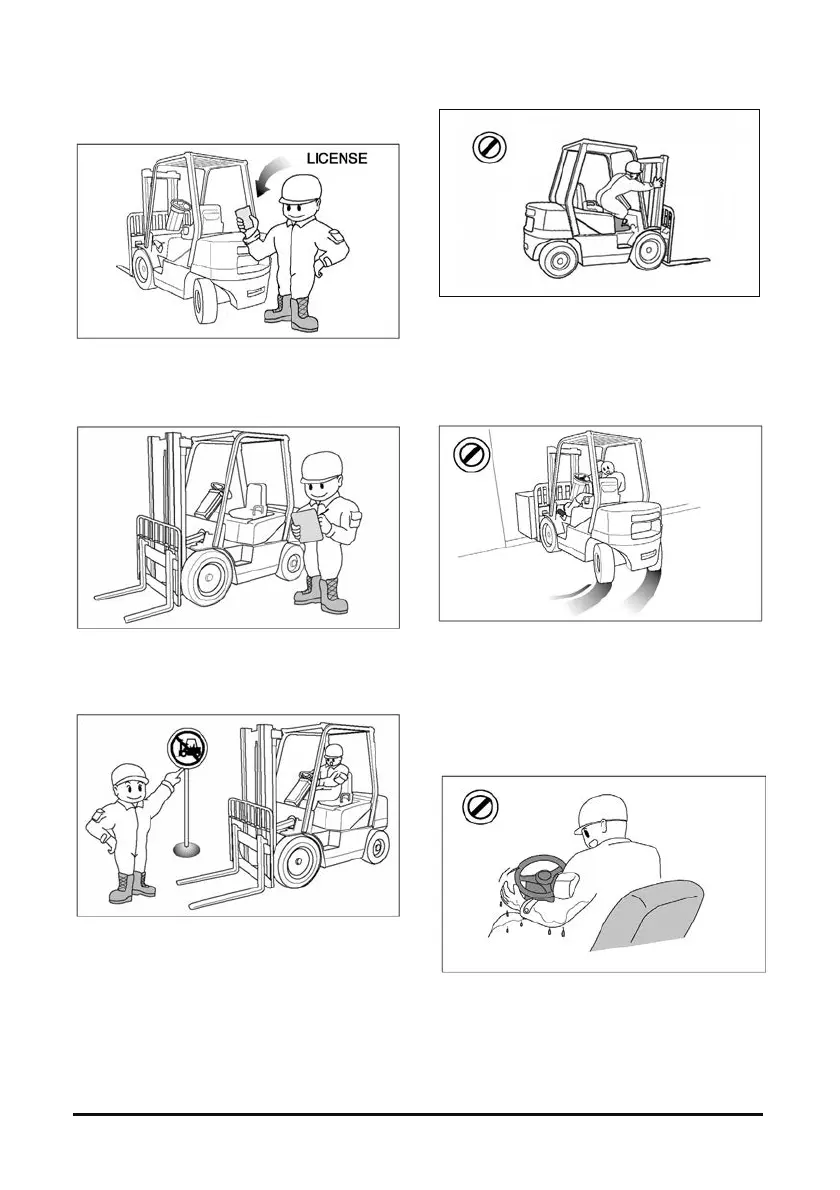 LICENSE