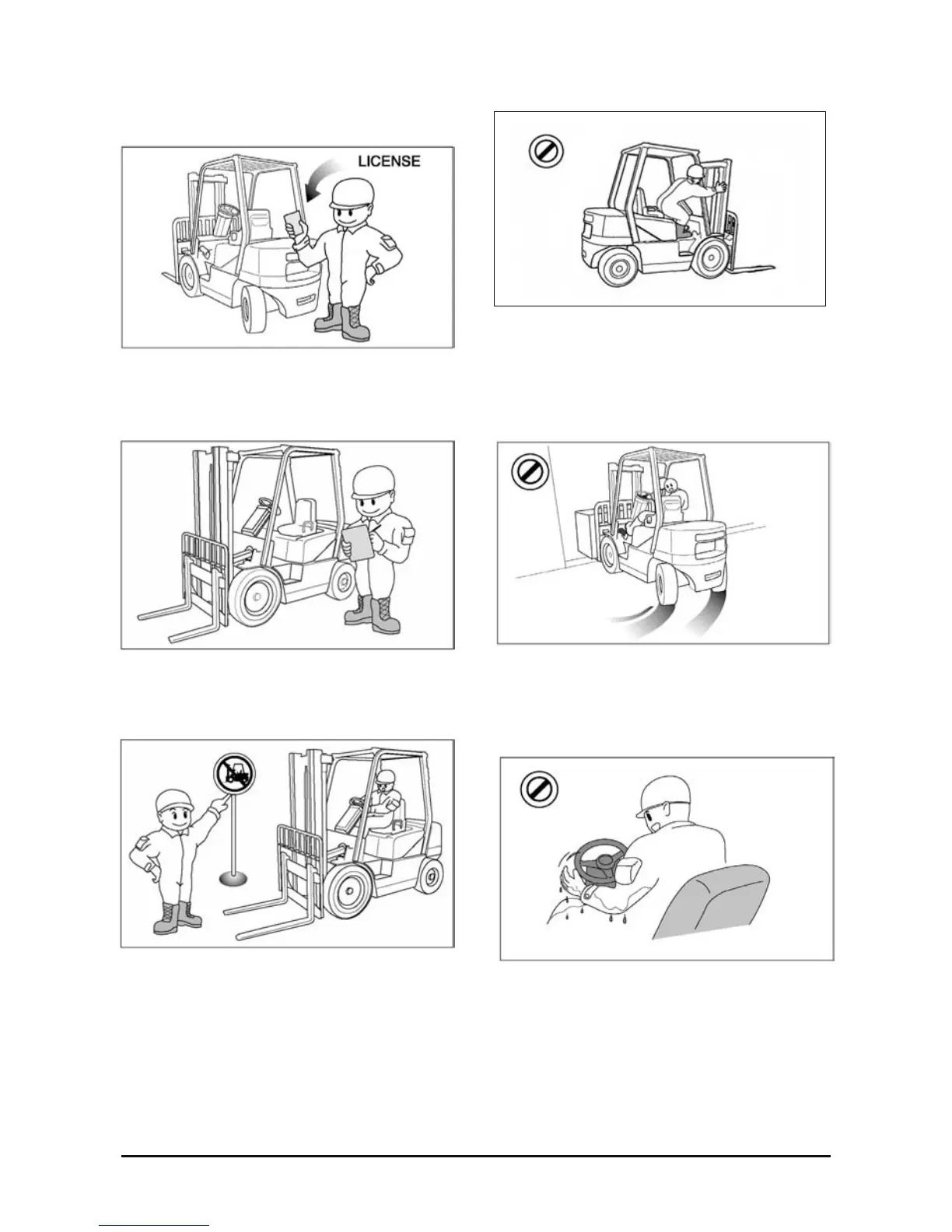 LICENSE