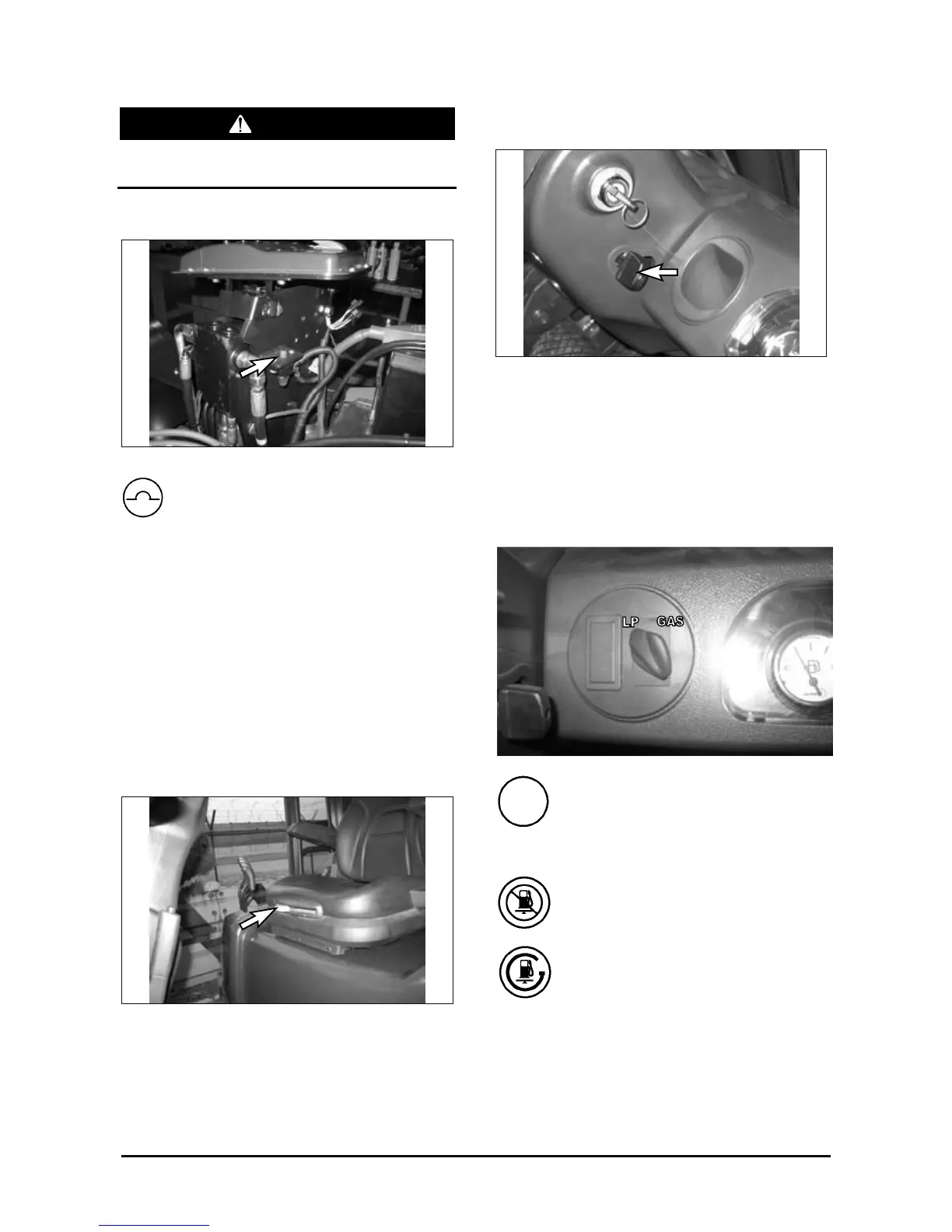 LP GAS