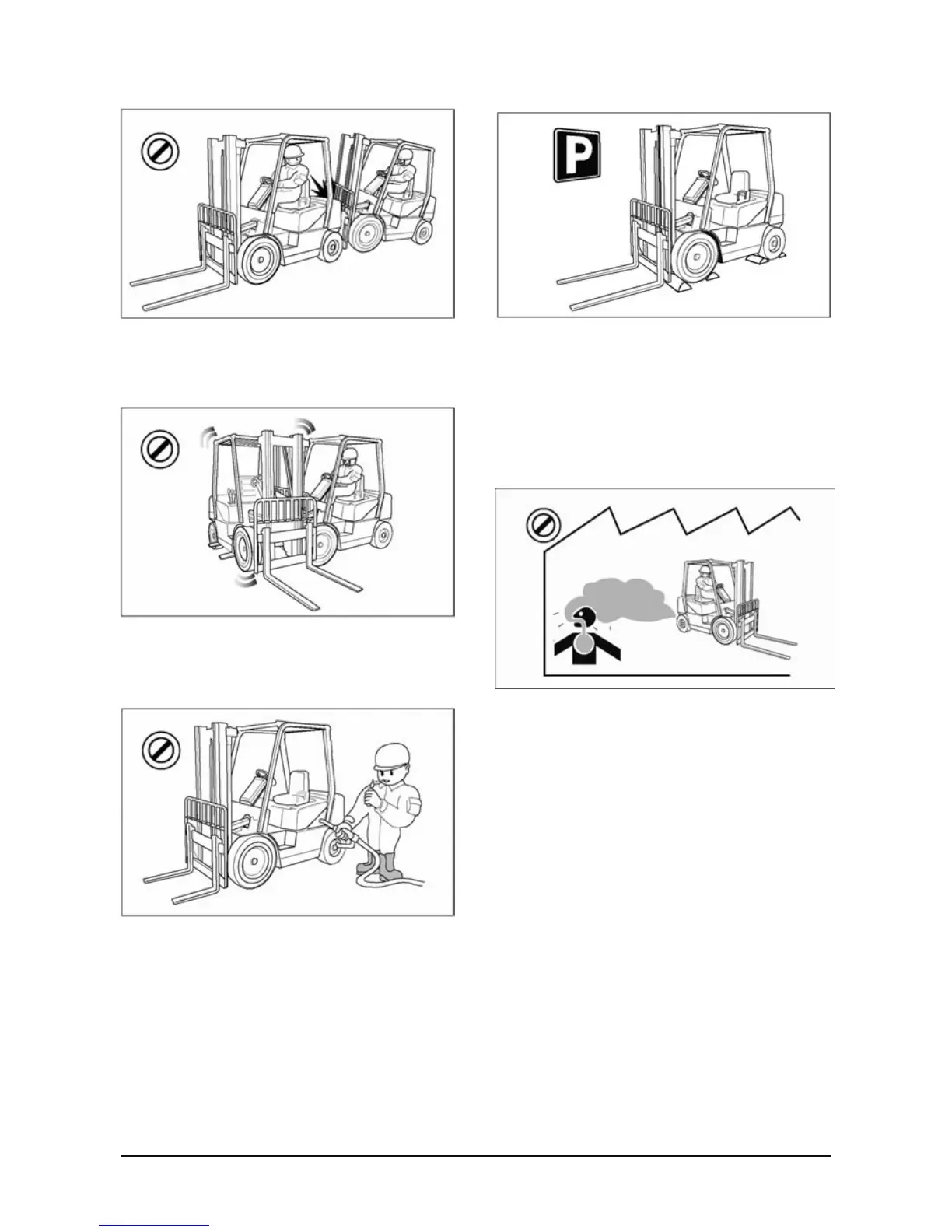 P