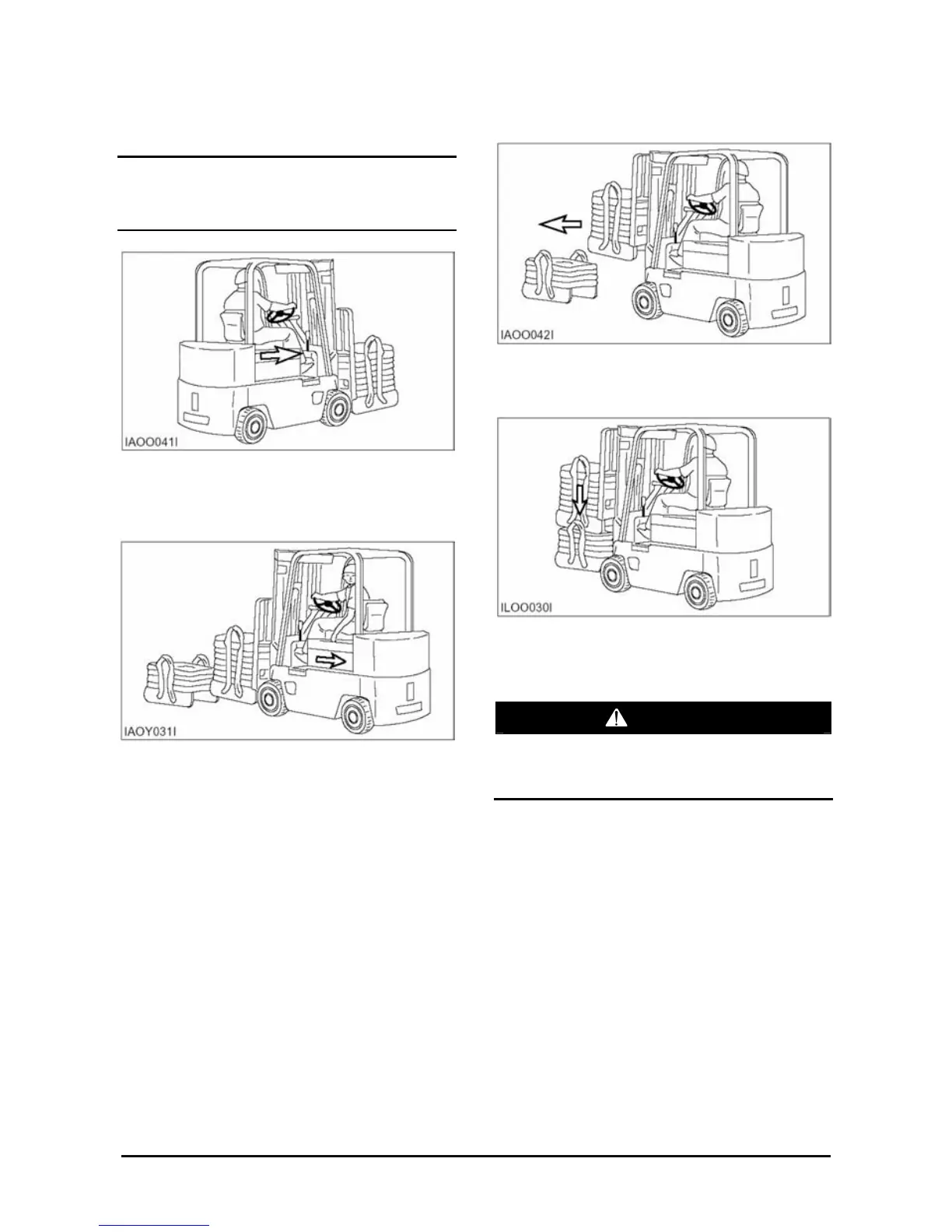 IAOO041I

IAOY031I

IAOO042I

ILOO030I