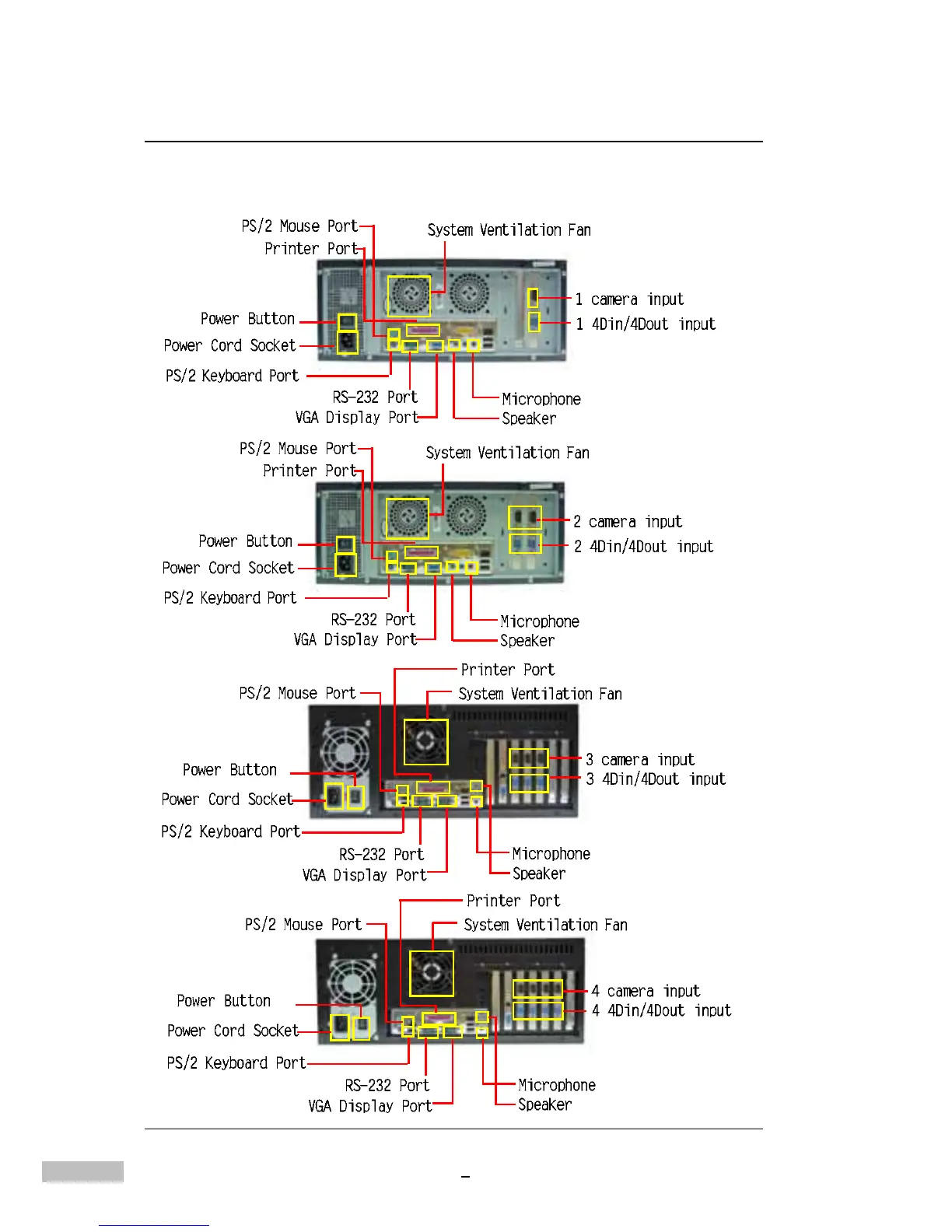 PS/2 Mouse Port
Printer Port
System Ventilation Fan
Power Button
Power Cord Socket
PS/2 Keyboard Port
1 camera input
1 4Din/4Dout input
RS-232 Port
VGA Display Port
Microphone
Speaker

PS/2 Mouse Port
Printer Port
System Ventilation Fan
Power Button
Power Cord Socket
PS/2 Keyboard Port
2 camera input
2 4Din/4Dout input
RS-232 Port
VGA Display Port
Microphone
Speaker

Printer Port
PS/2 Mouse Port
System Ventilation Fan
Power Button
Power Cord Socket
PS/2 Keyboard Port
3 camera input
3 4Din/4Dout input
RS-232 Port
VGA Display Port
Microphone
Speaker

Printer Port
PS/2 Mouse Port
System Ventilation Fan
Power Button
Power Cord Socket
PS/2 Keyboard Port
4 camera input
4 4Din/4Dout input
RS-232 Port
VGA Display Port
Microphone
Speaker

-