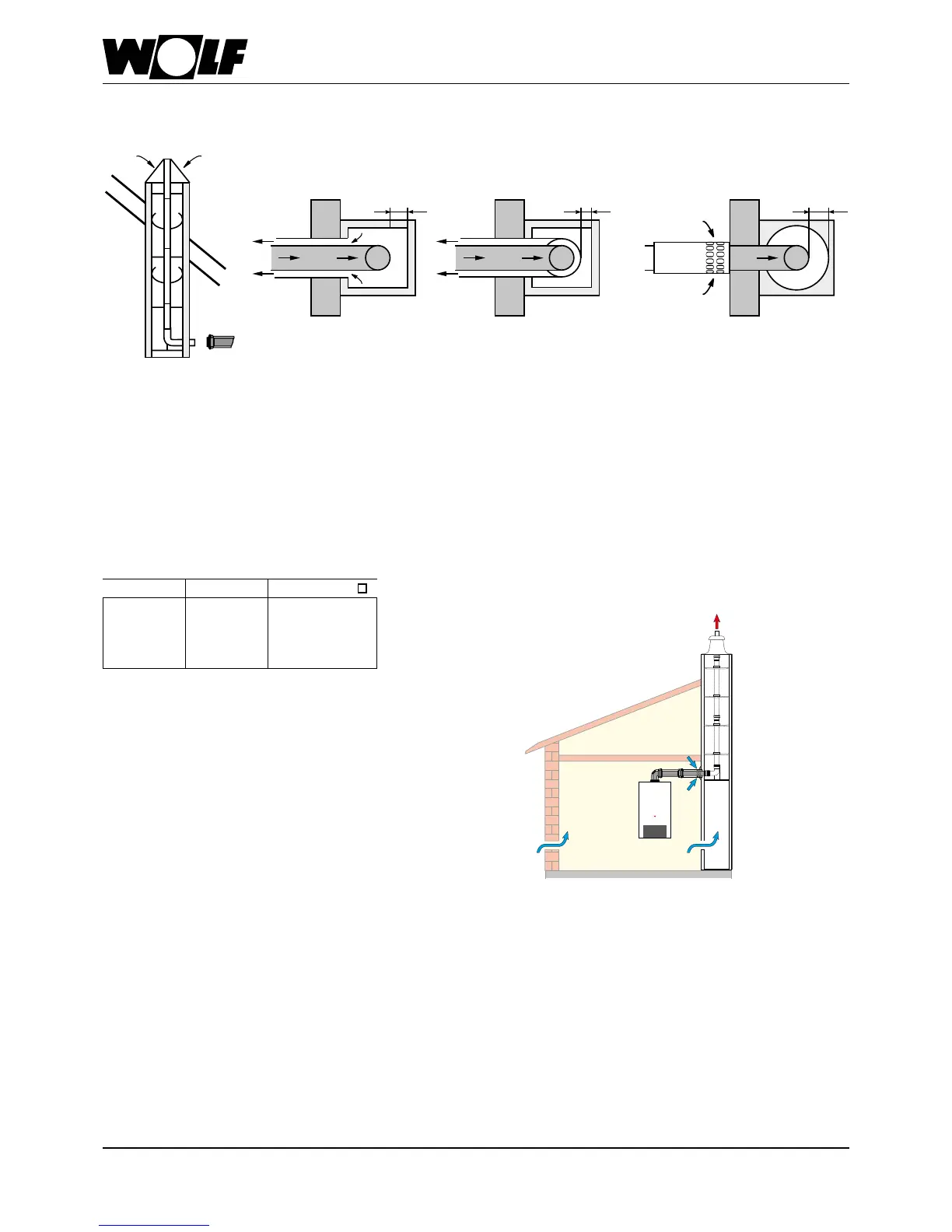 WOLF