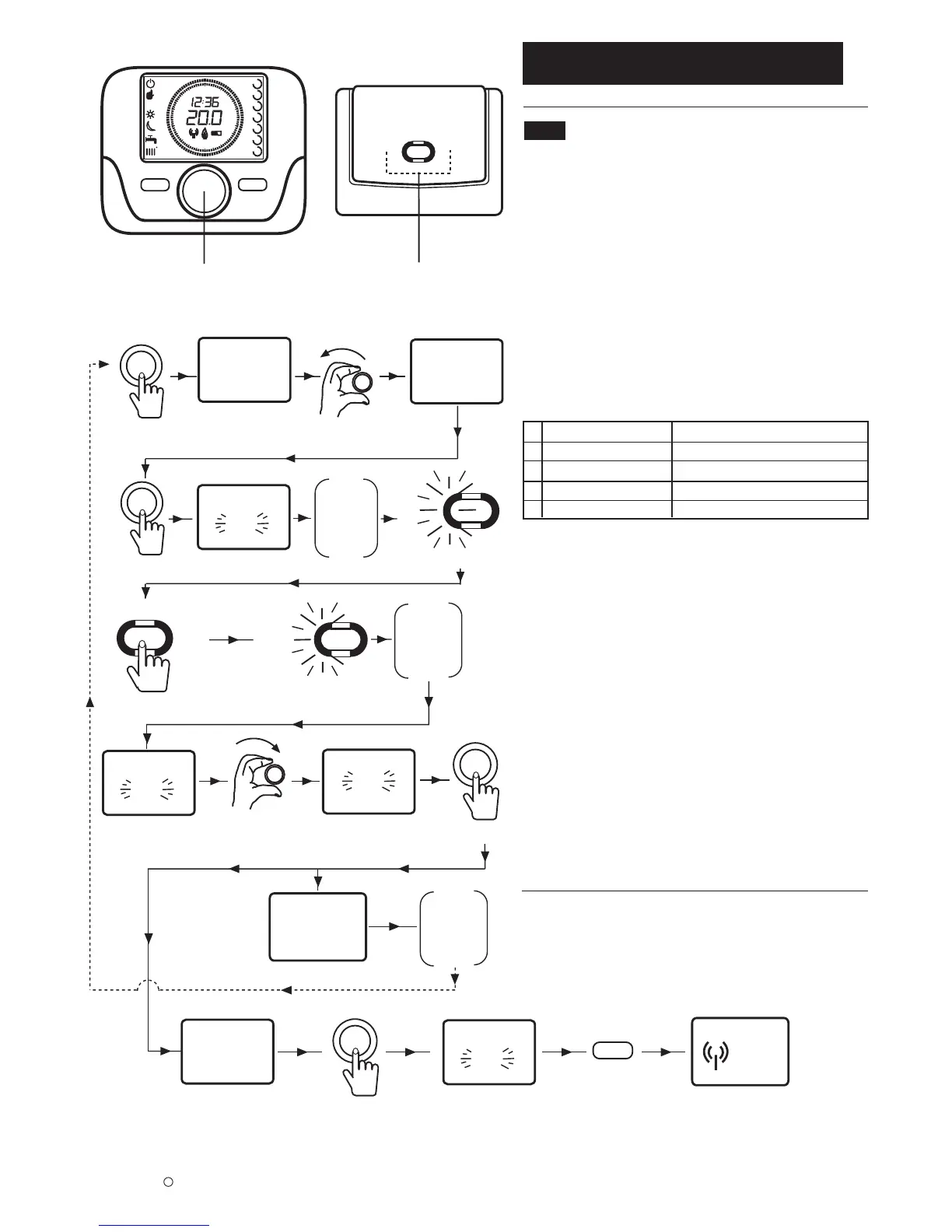 12:36
20.0