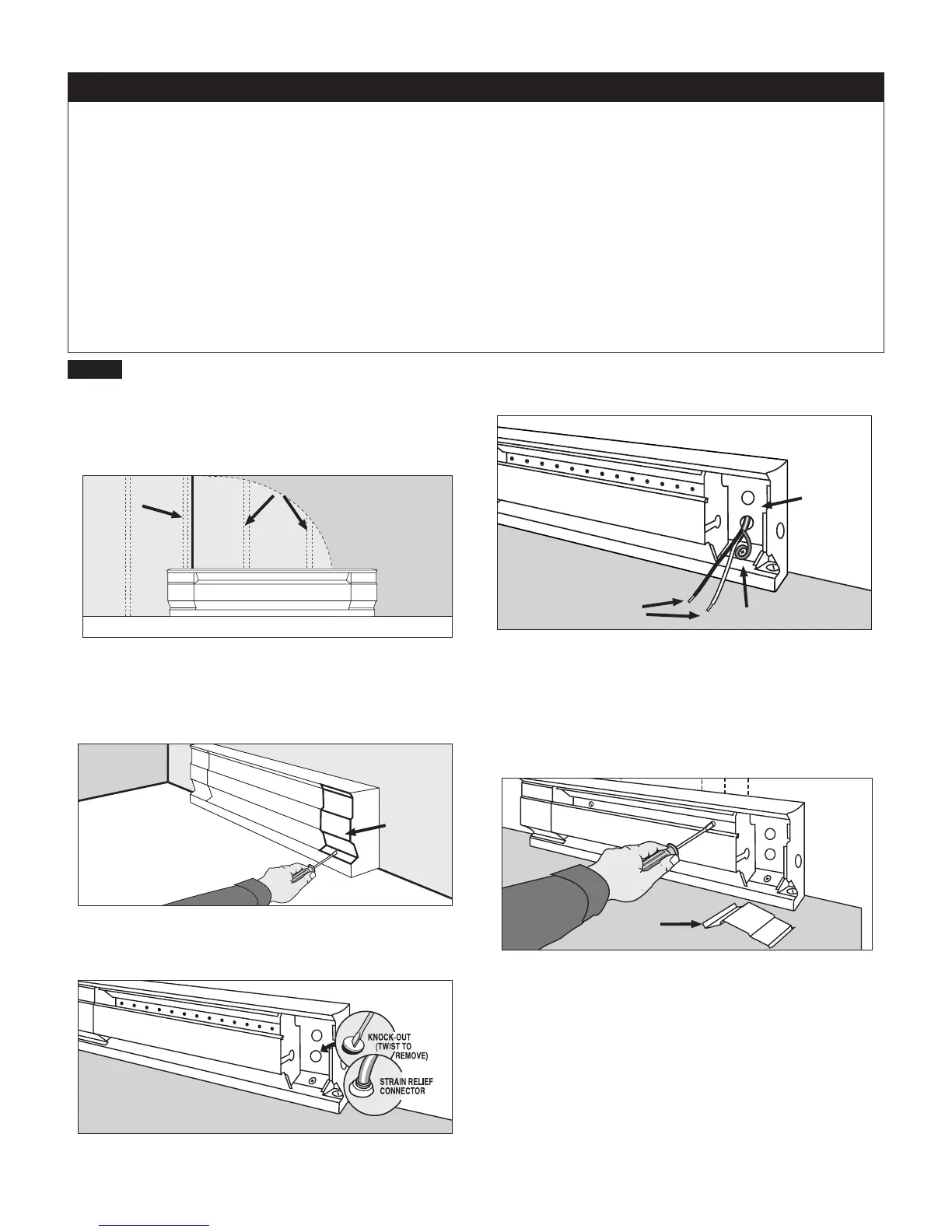 KNOCK-OUT
(TWIST TO
REMOVE)

STRAIN RELIEF
CONNECTOR