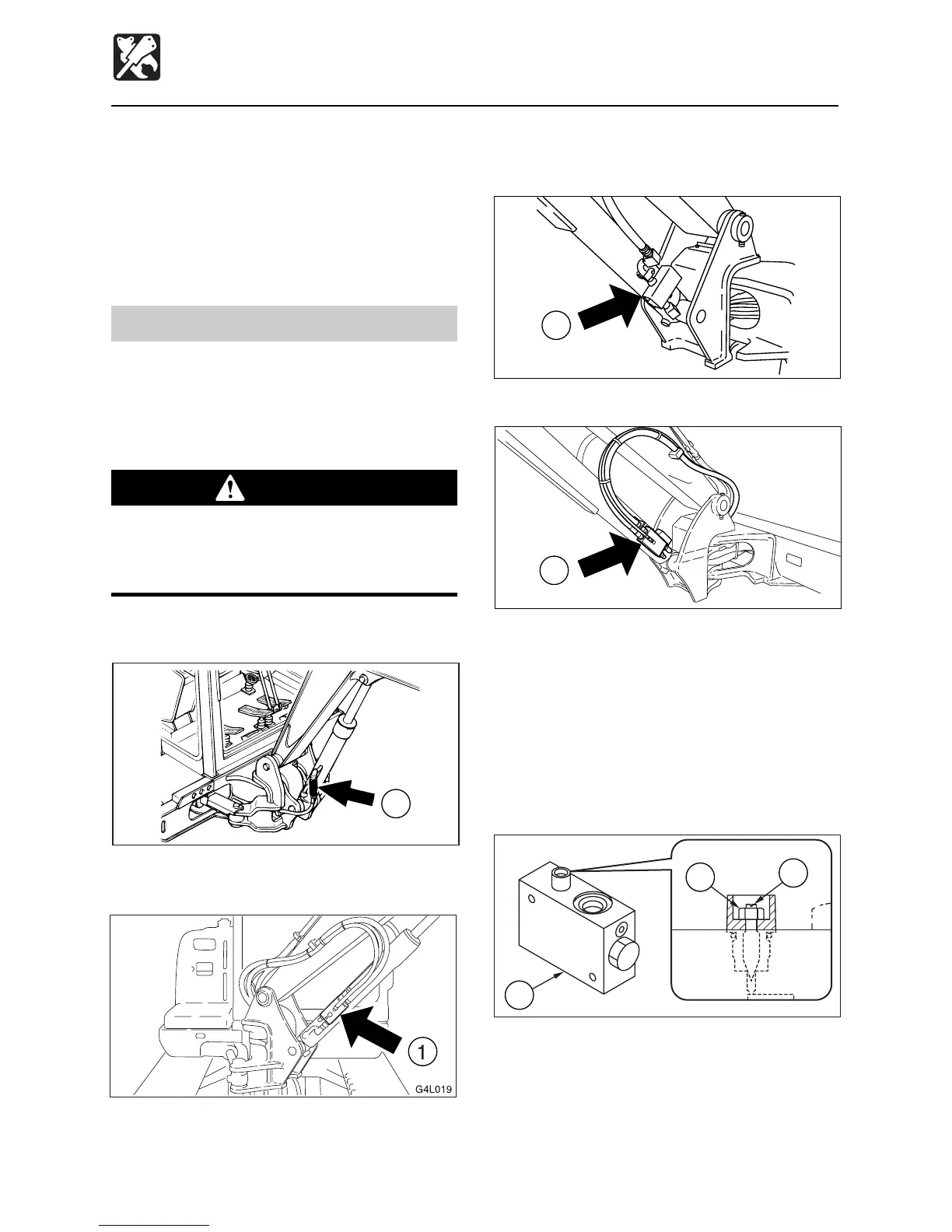 1

G4L019