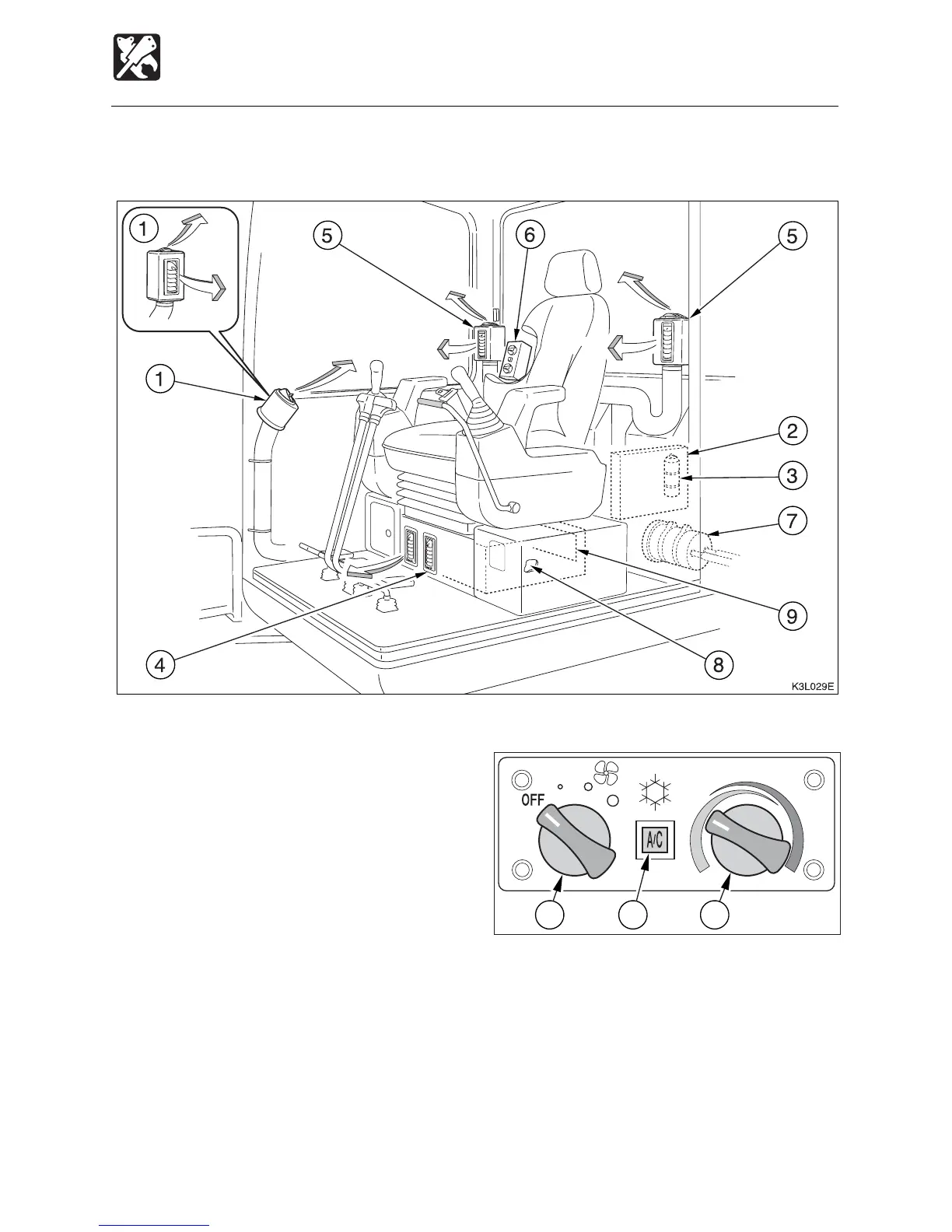 1
5
6
5
1
2
3
7
9
4
8
K3L029E

OFF
A/C