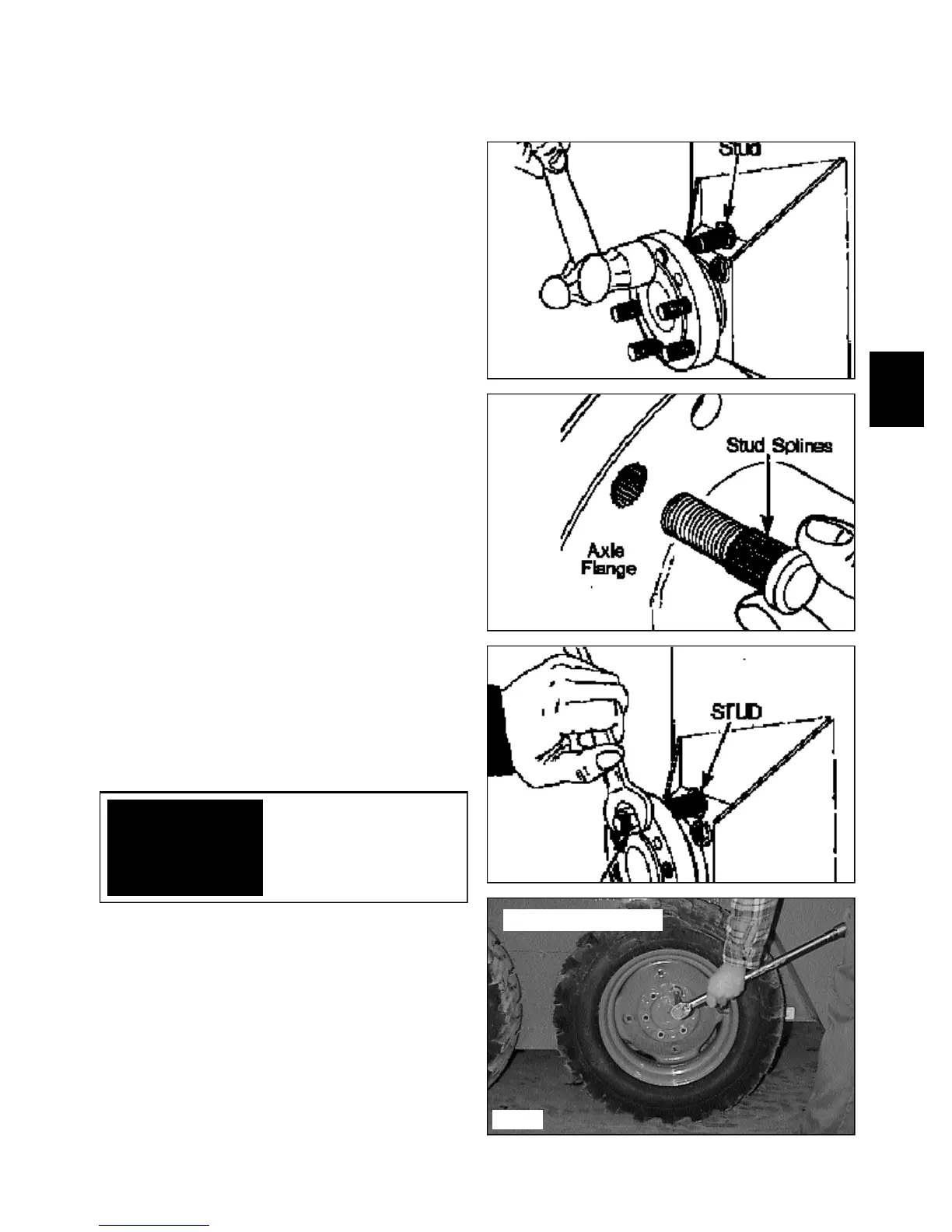 Stud

Stud Splines

Axle Flange

STUD