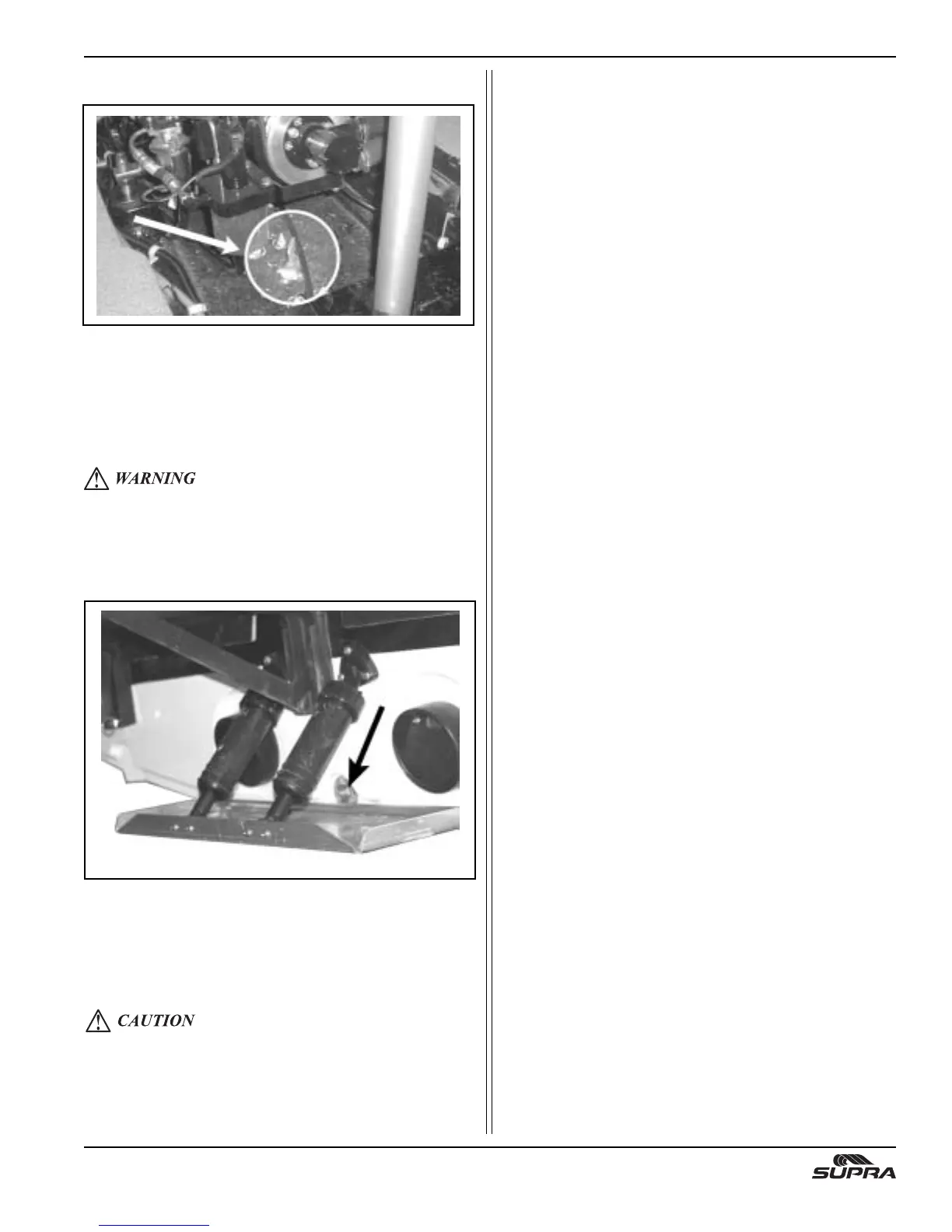 WARNING

CAUTION

SUPRA