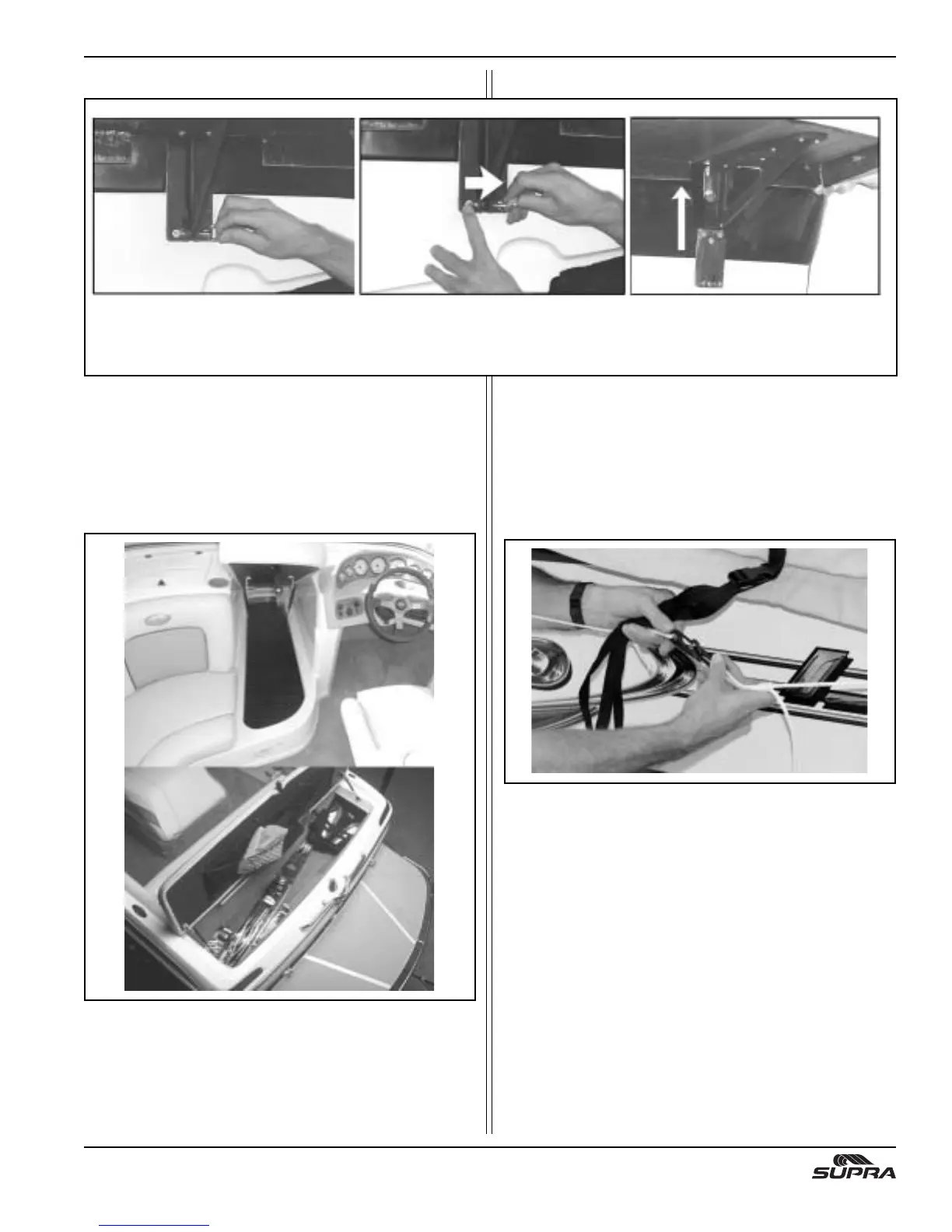 SUPRA