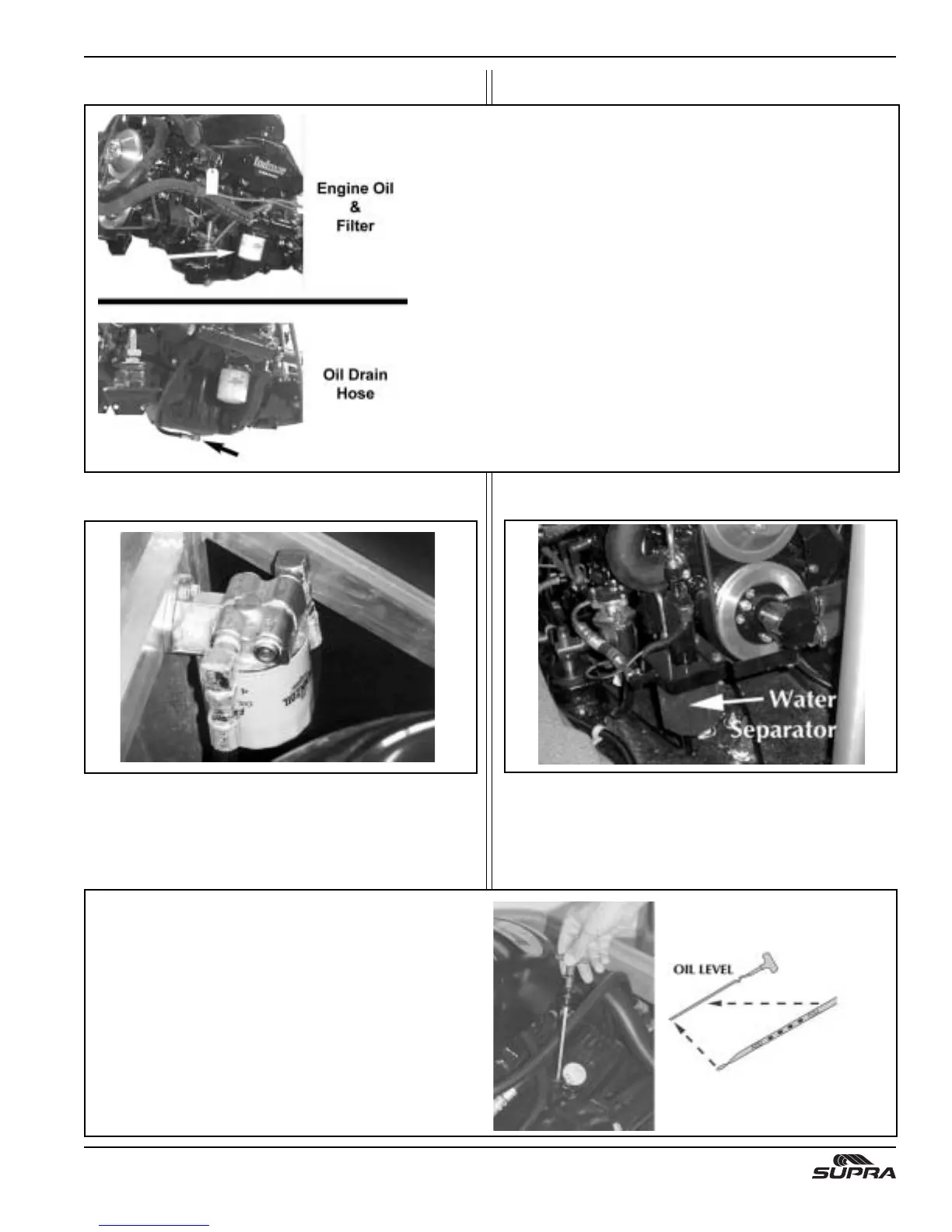 Engine Oil
&
Filter

Oil Drain
Hose

Water
Separator

OIL LEVEL

SUPRA