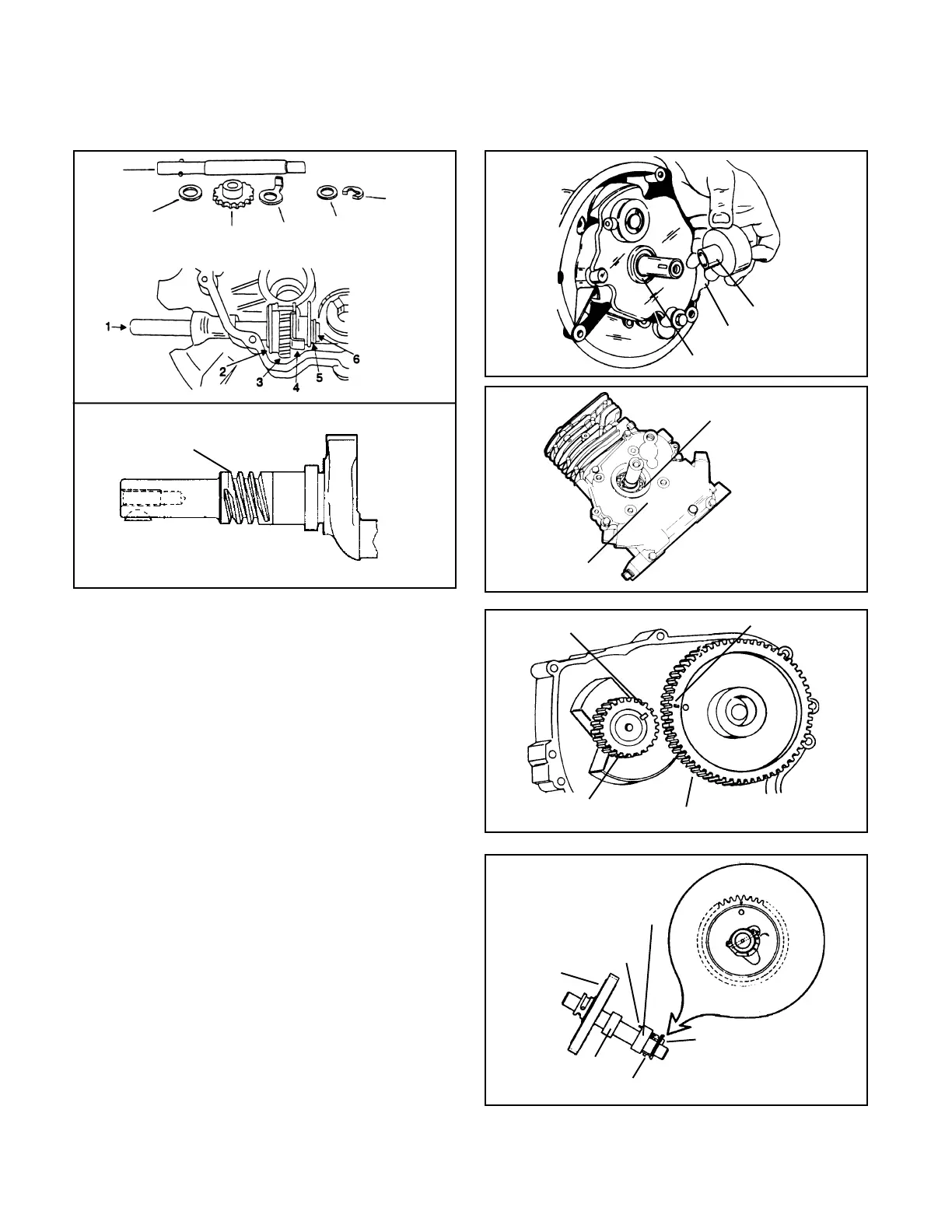 1
2
3
4
5
6