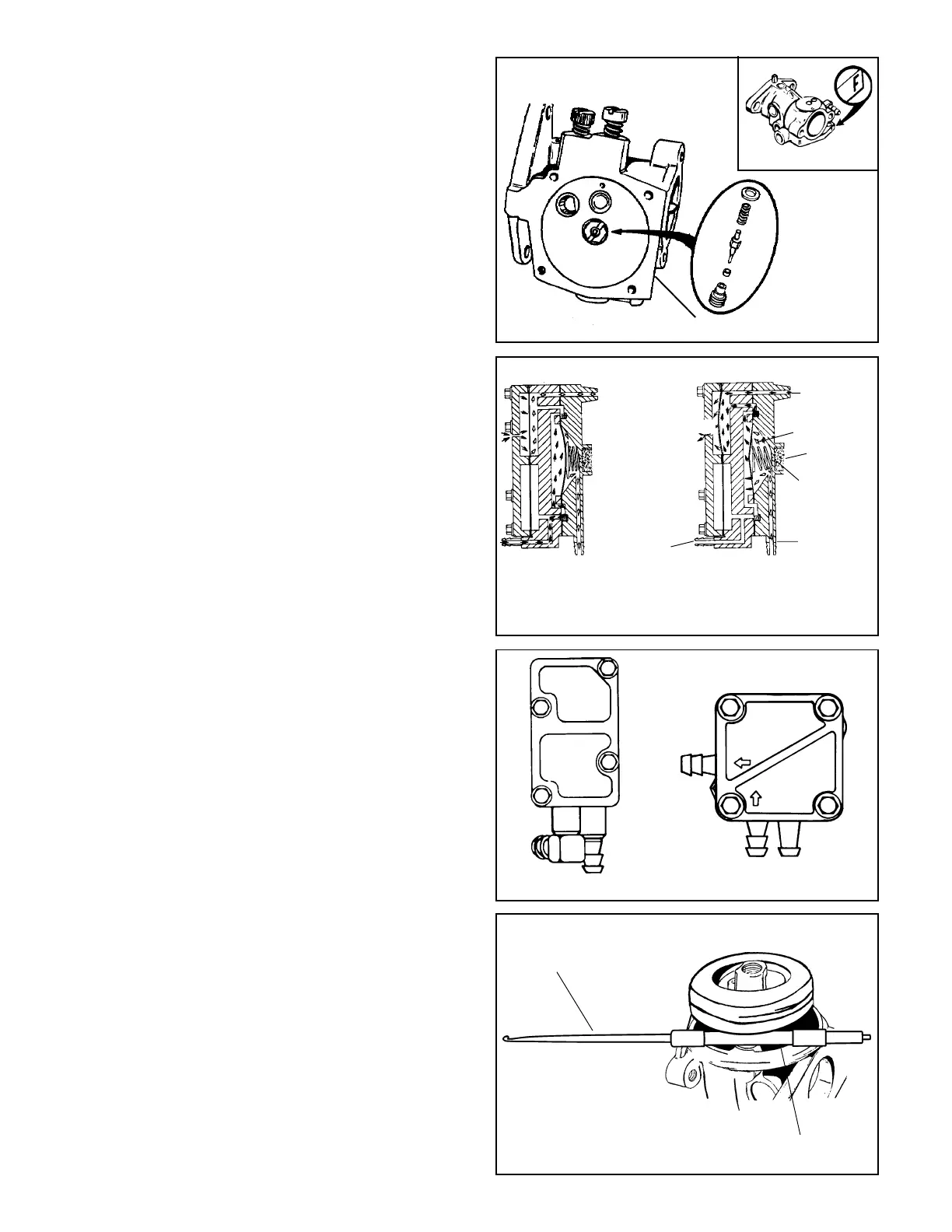 F