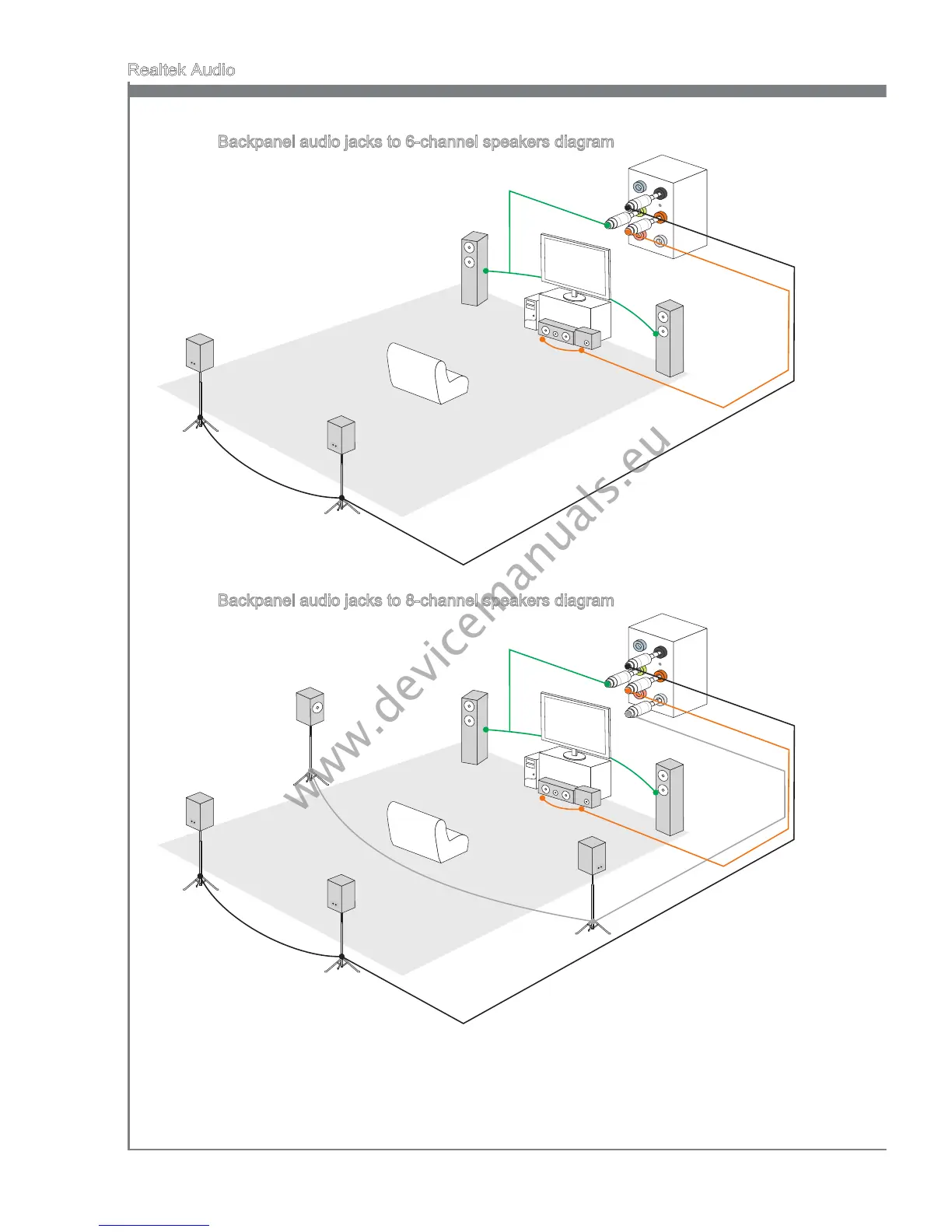 Realtek Audio

Backpanel audio jacks to 6-channel speakers diagram

Backpanel audio jacks to 8-channel speakers diagram

www.devicemanuals.eu