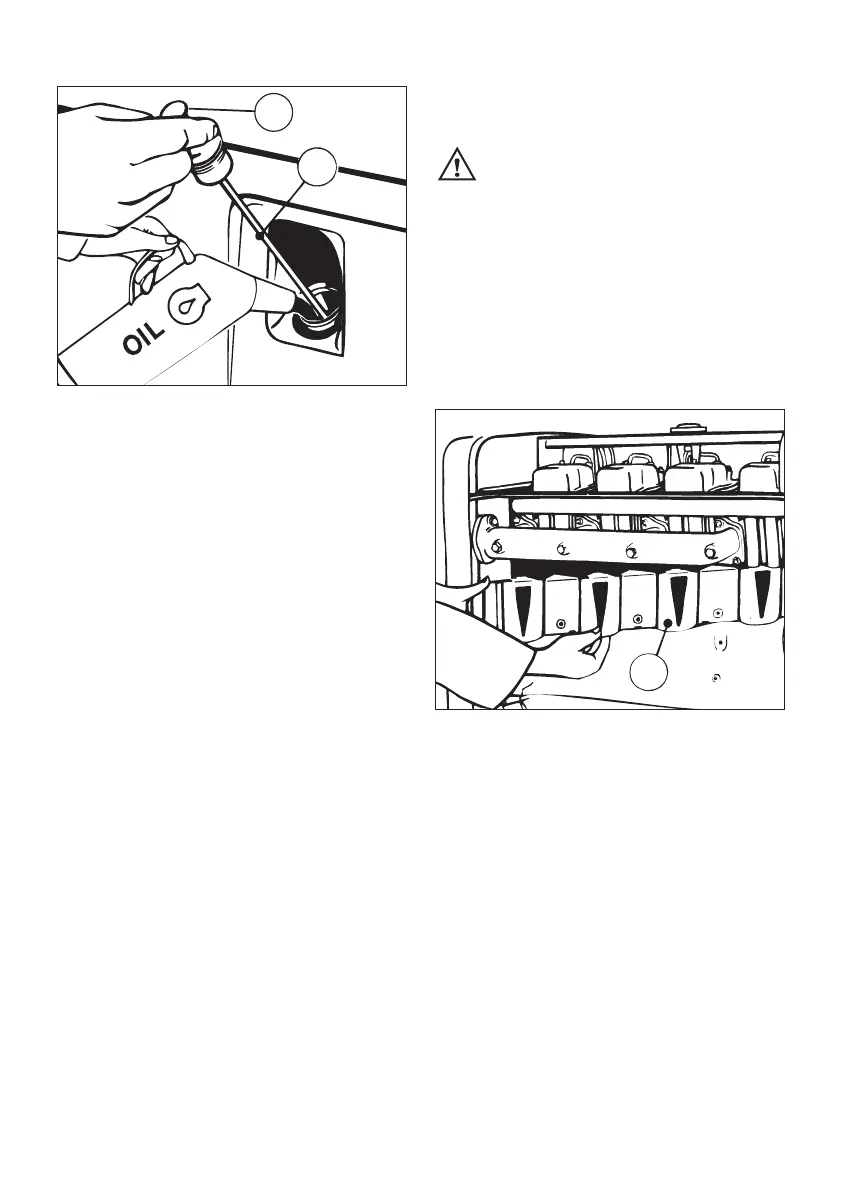 OIL