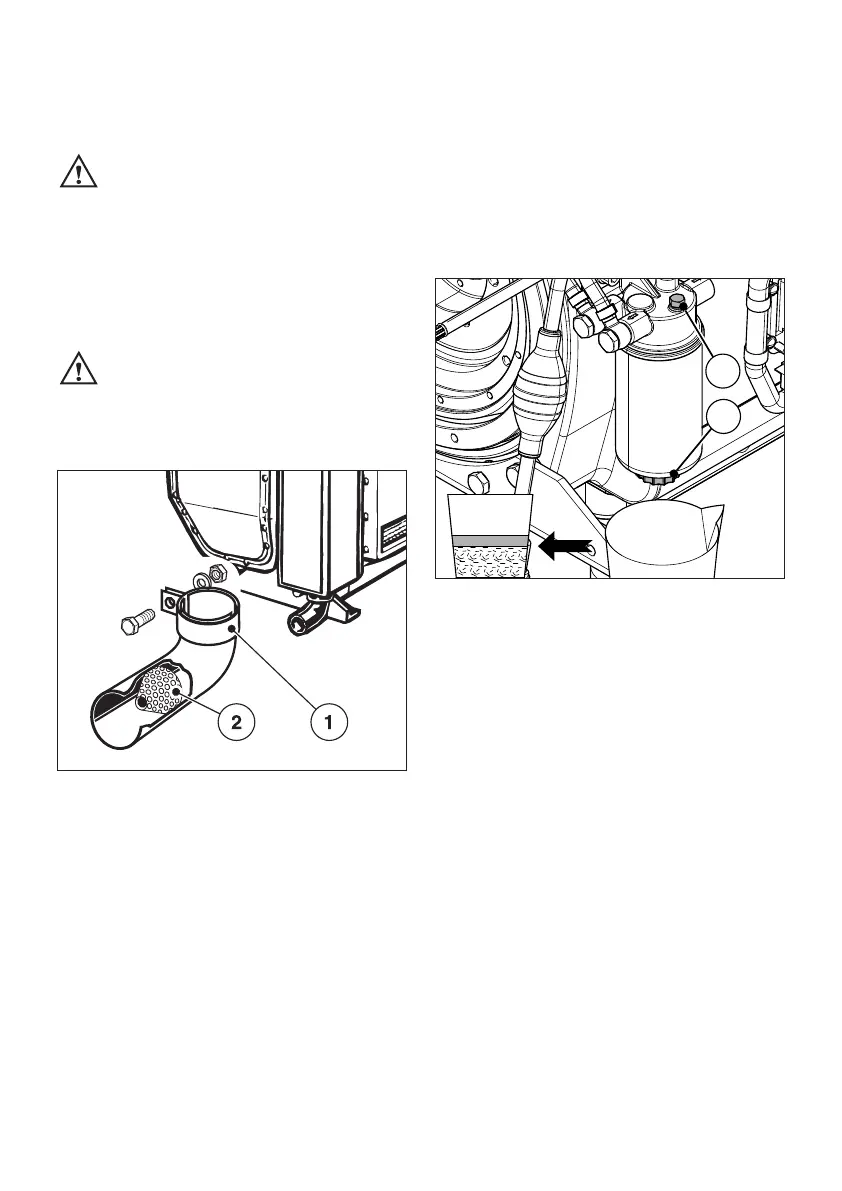 2

1