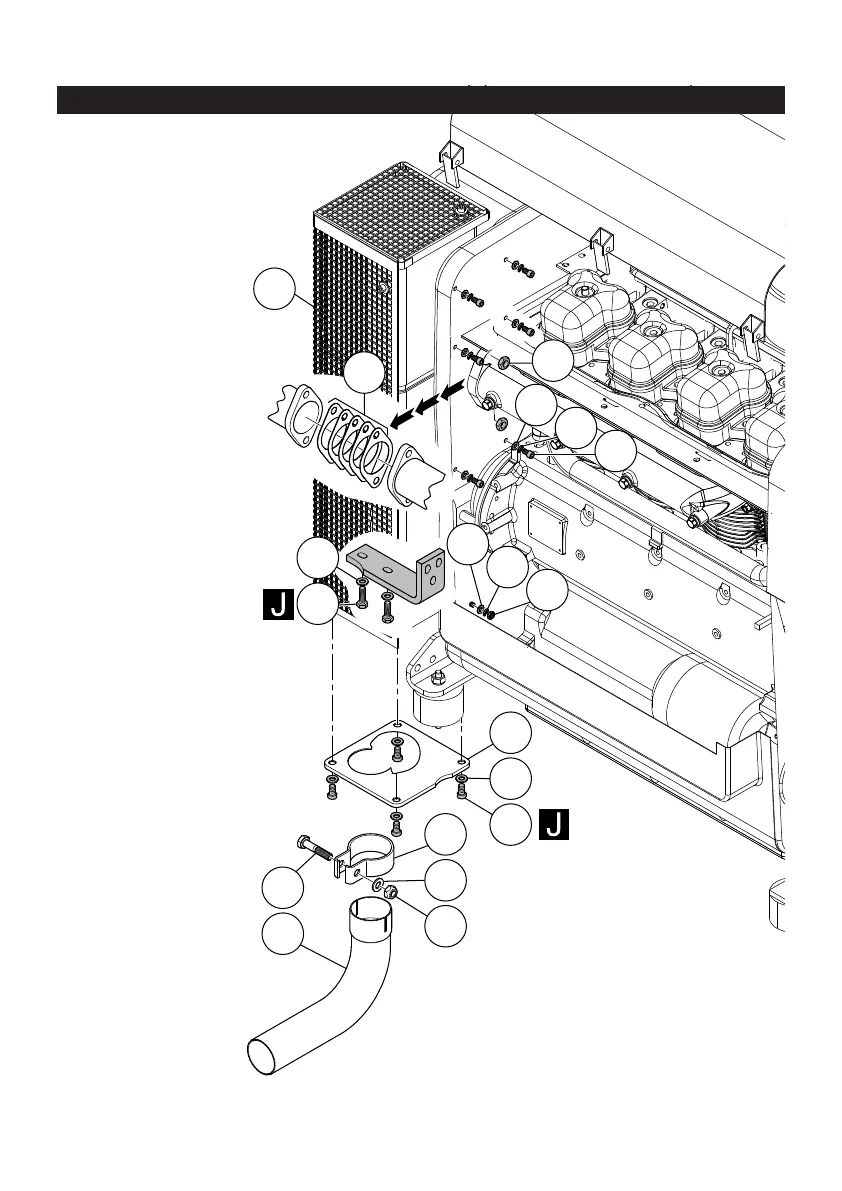 J

J