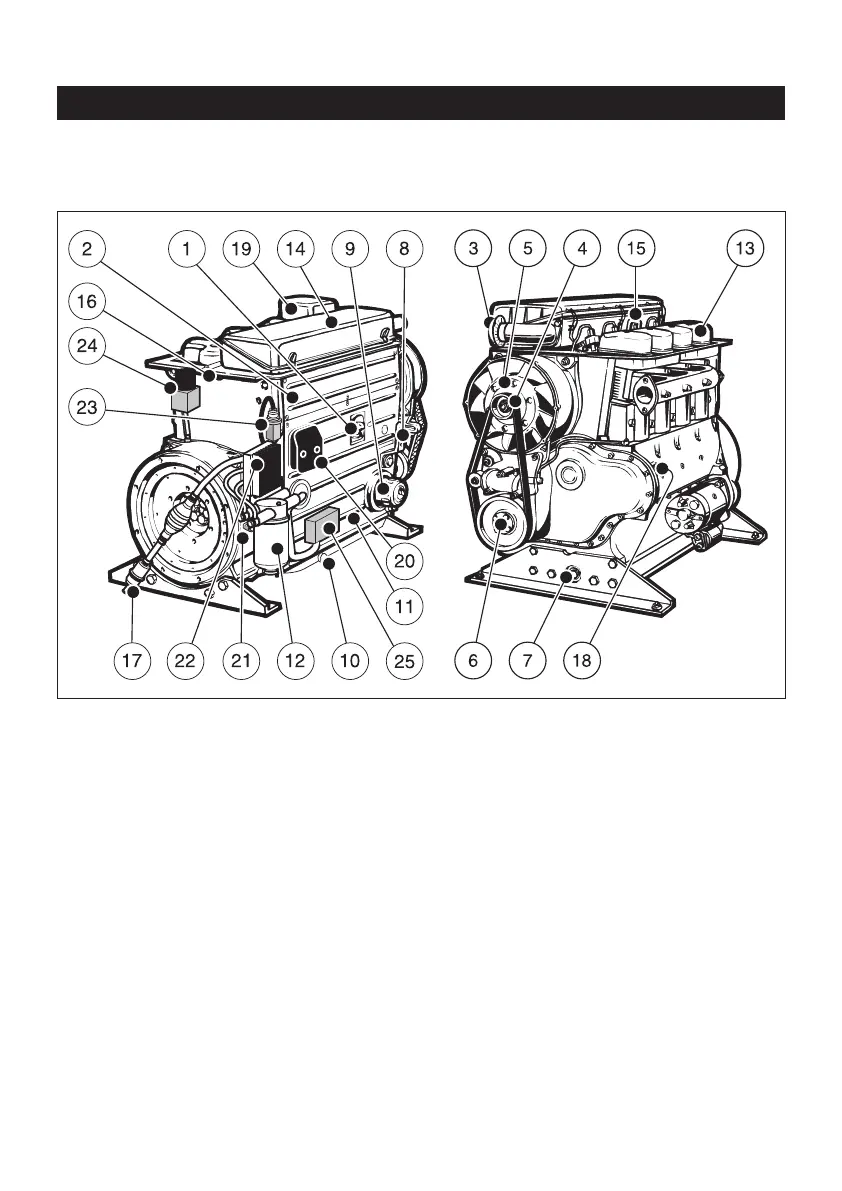 2 1 19 14 9 8 3 5 4 15 13
16
24
23
20
11
17 22 21 12 10 25 6 7 18