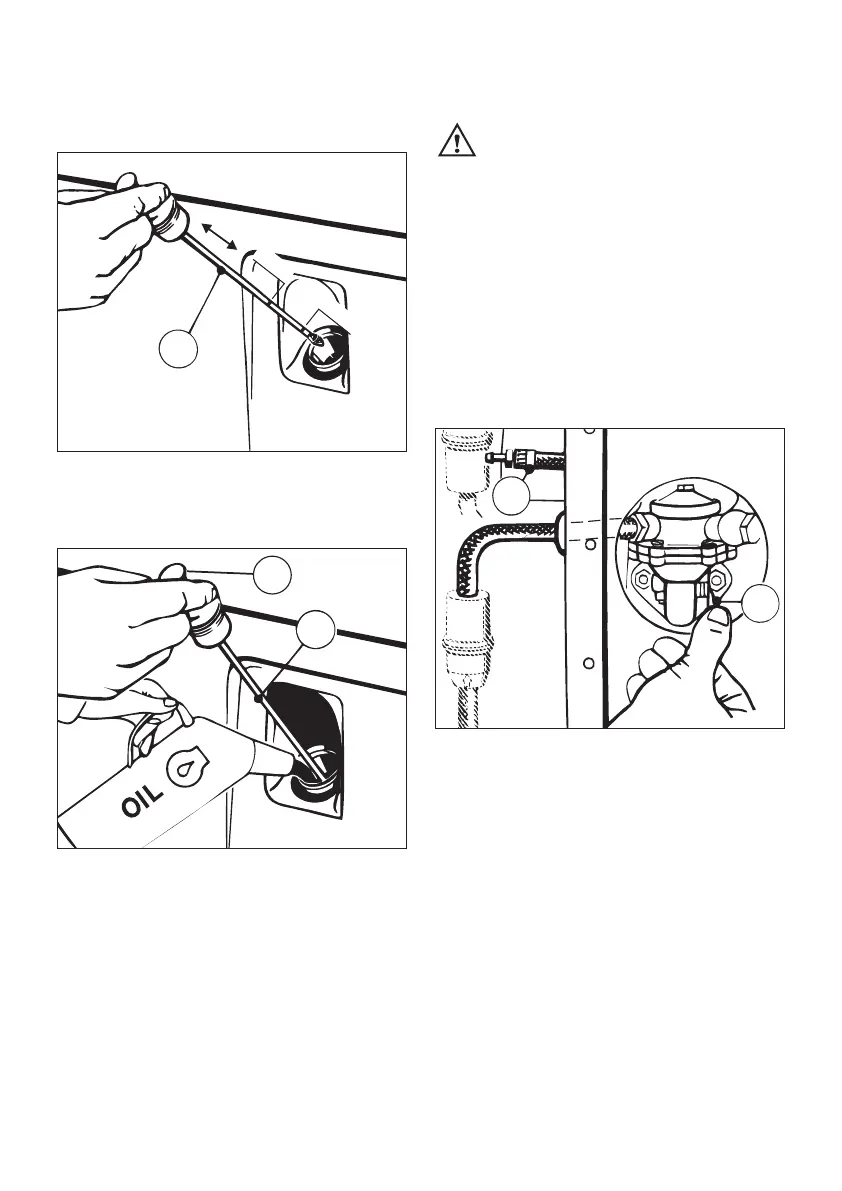 OIL