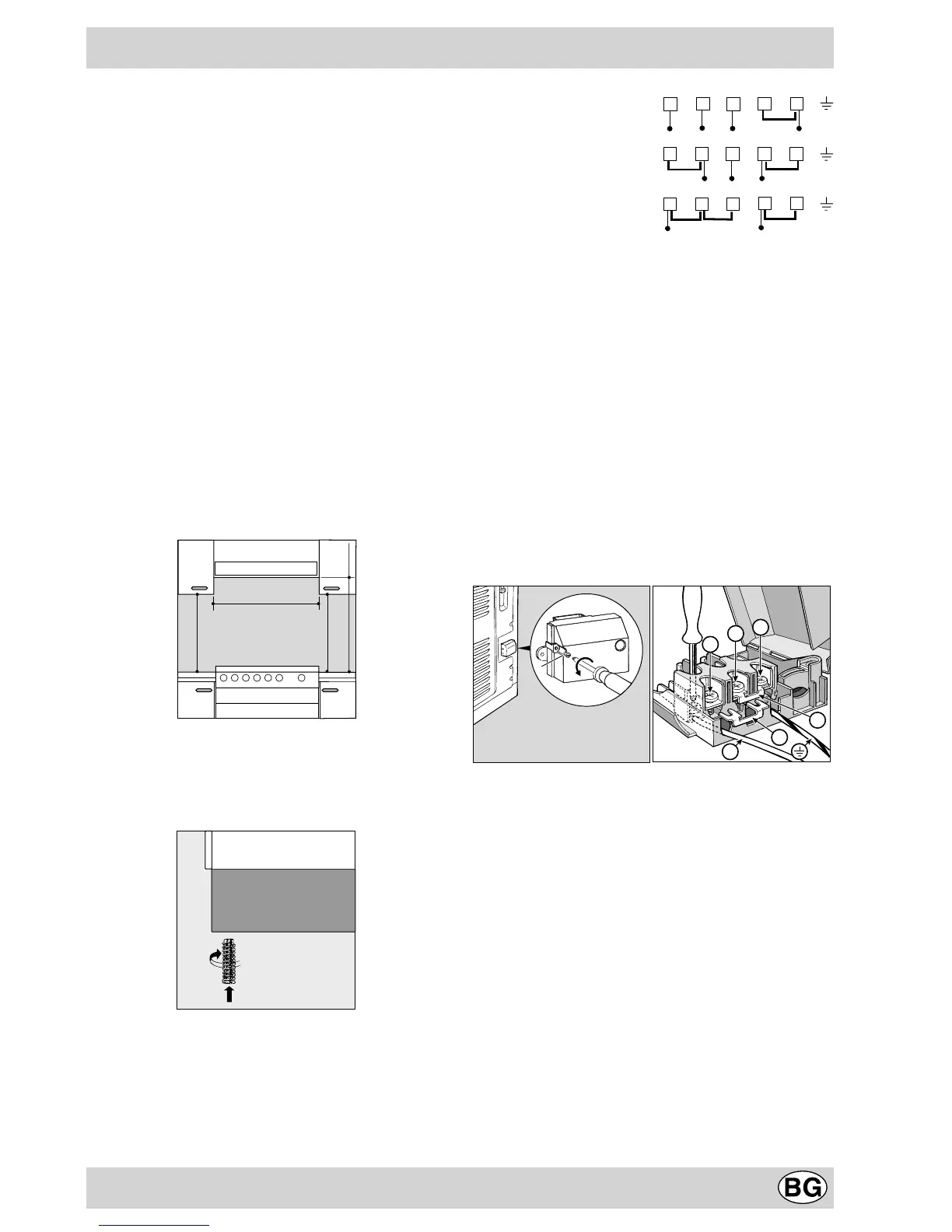 BG