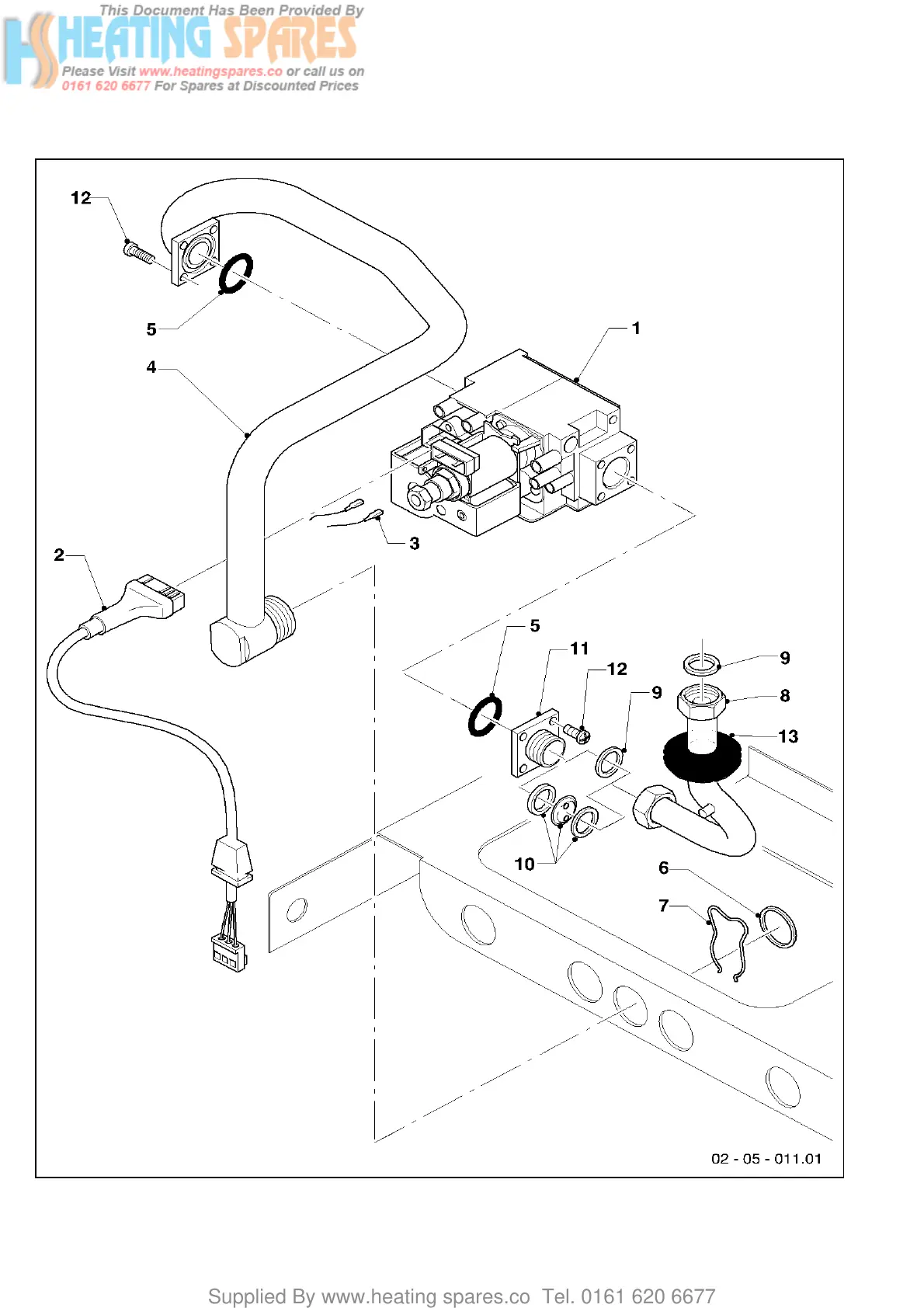 This Document Has Been Provided By
HS HEATING SPARES
Please Visit www.heatingspares.co or call us on 0161 620 6677 For Spares at Discounted Prices

12
5
4
1
3
2
5
11
12
9
9
8
13
10
6
7

02 - 05 - 011.01

Supplied By www.heating spares.co Tel. 0161 620 6677