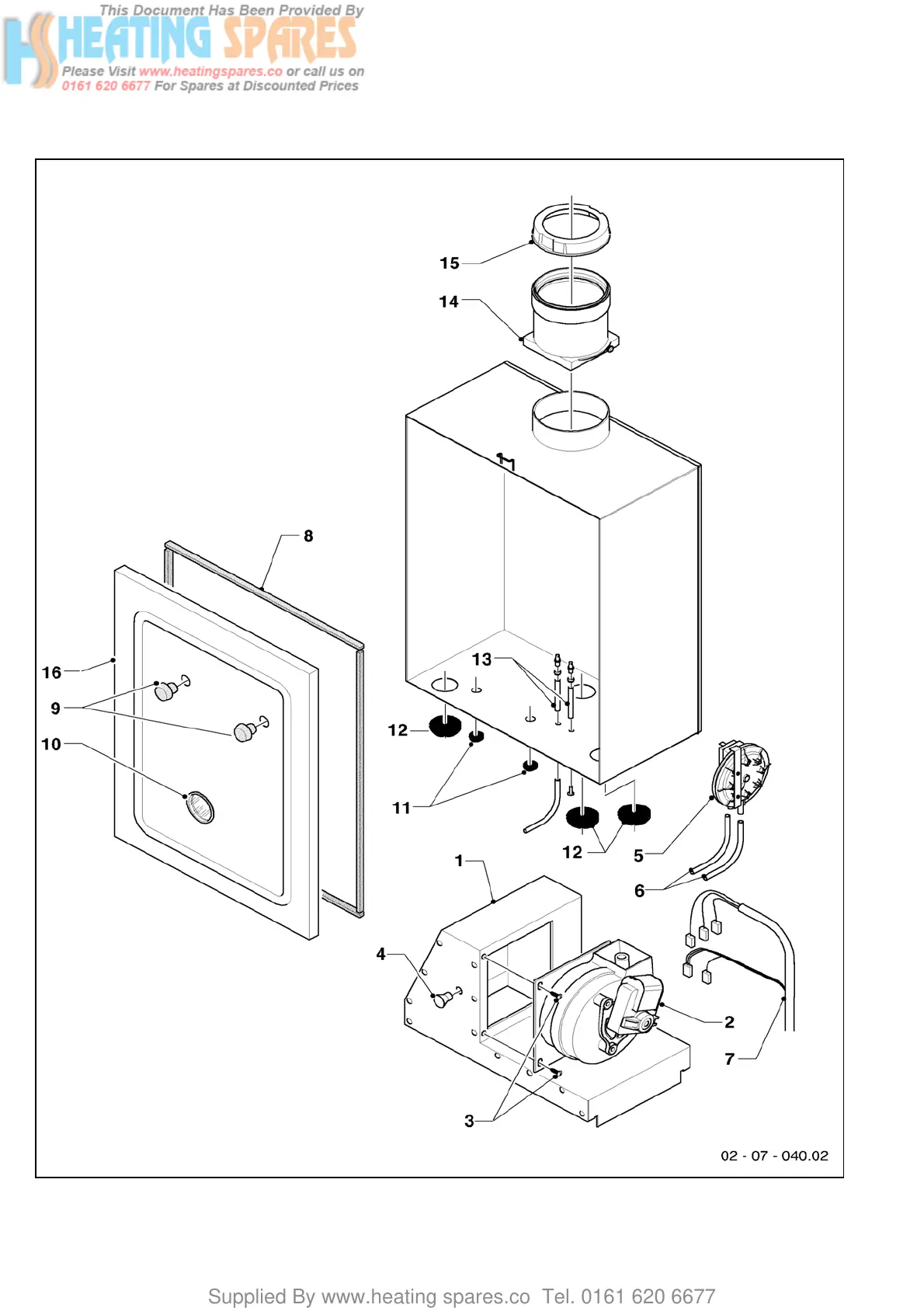 This Document Has Been Provided By
HS HEATING SPARES
Please Visit www.heatingspares.co or call us on 0161 620 6677 For Spares at Discounted Prices

15
14
8
16
9
10
13
12
11
12
5
6
1
4
2
7
3

02 - 07 - 040.02

Supplied By www.heating spares.co Tel. 0161 620 6677