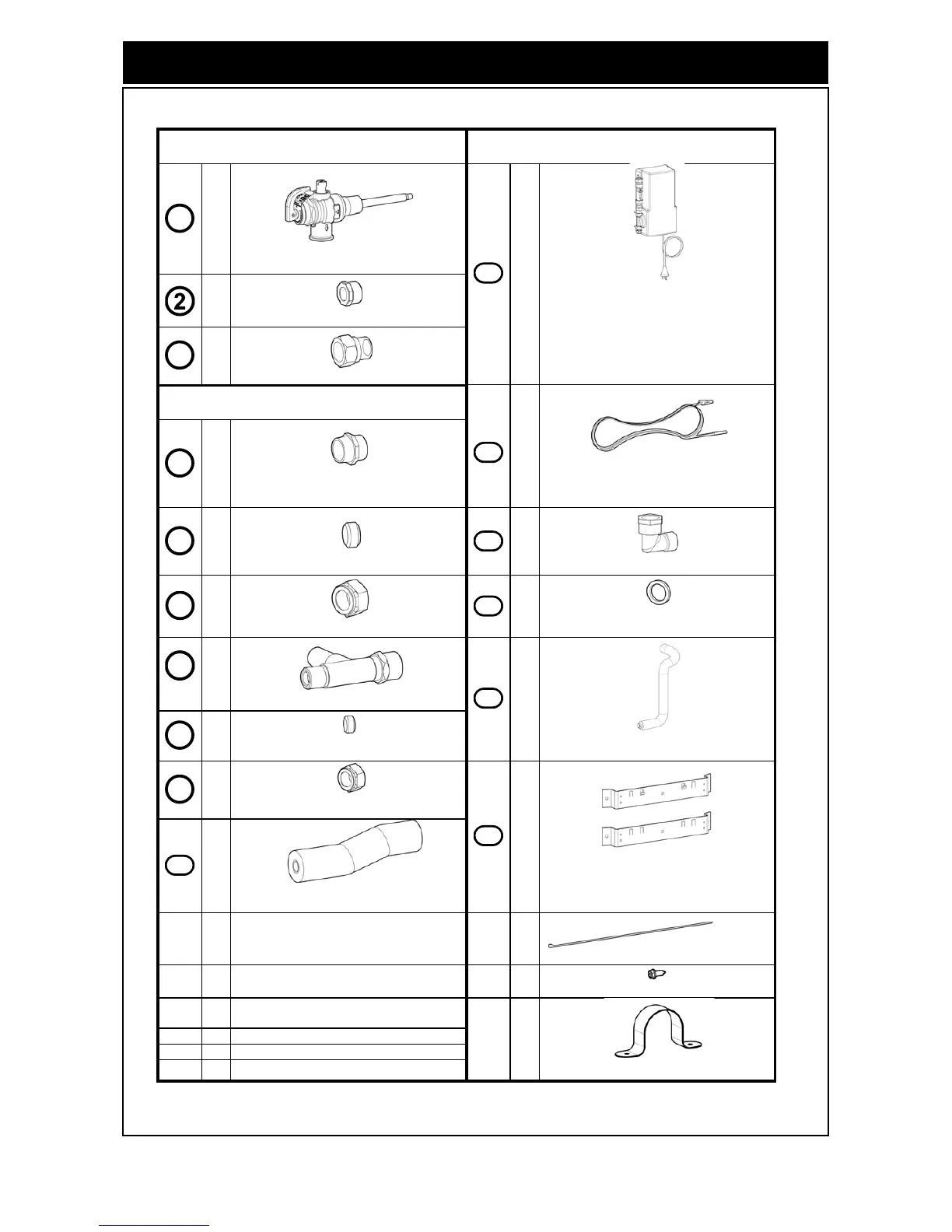 2