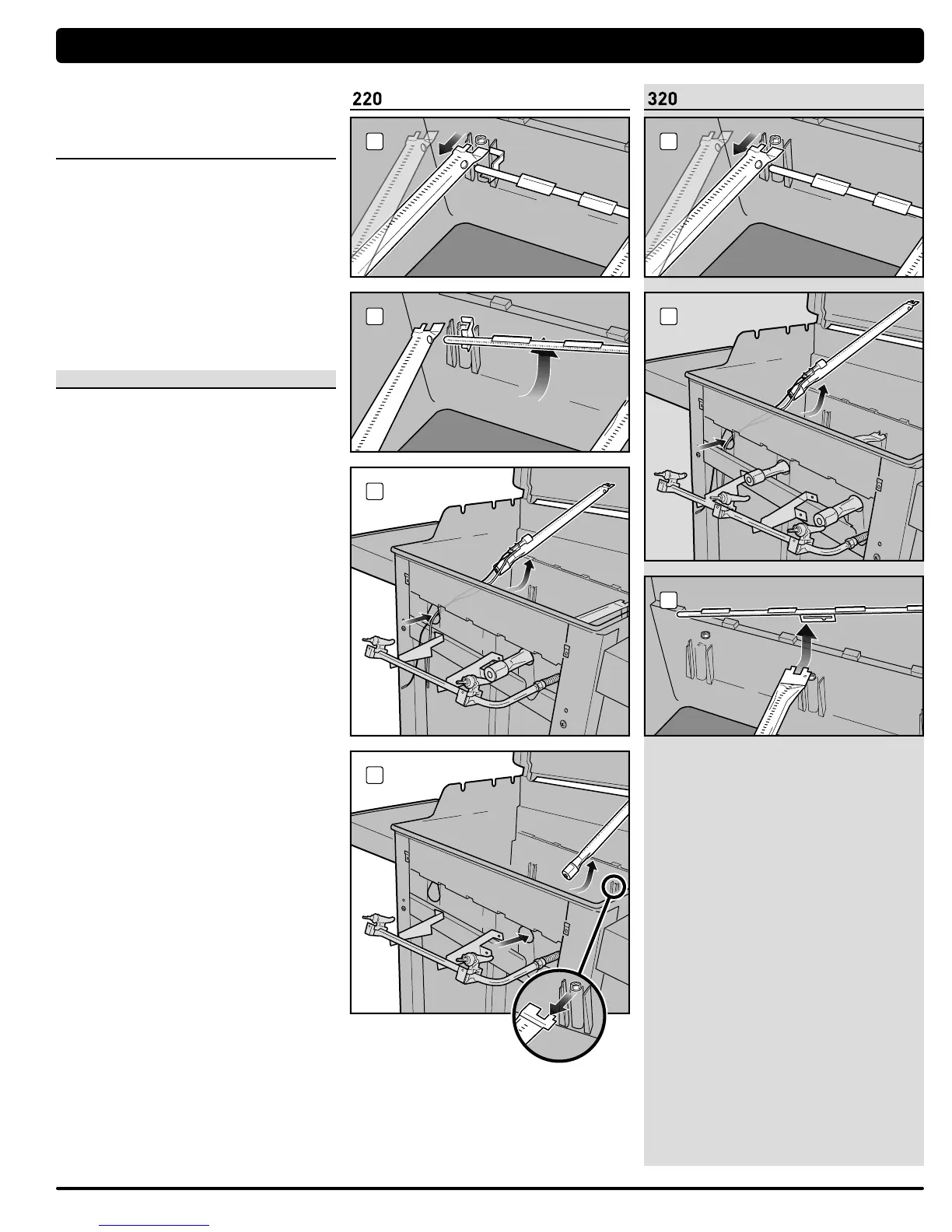 220

320