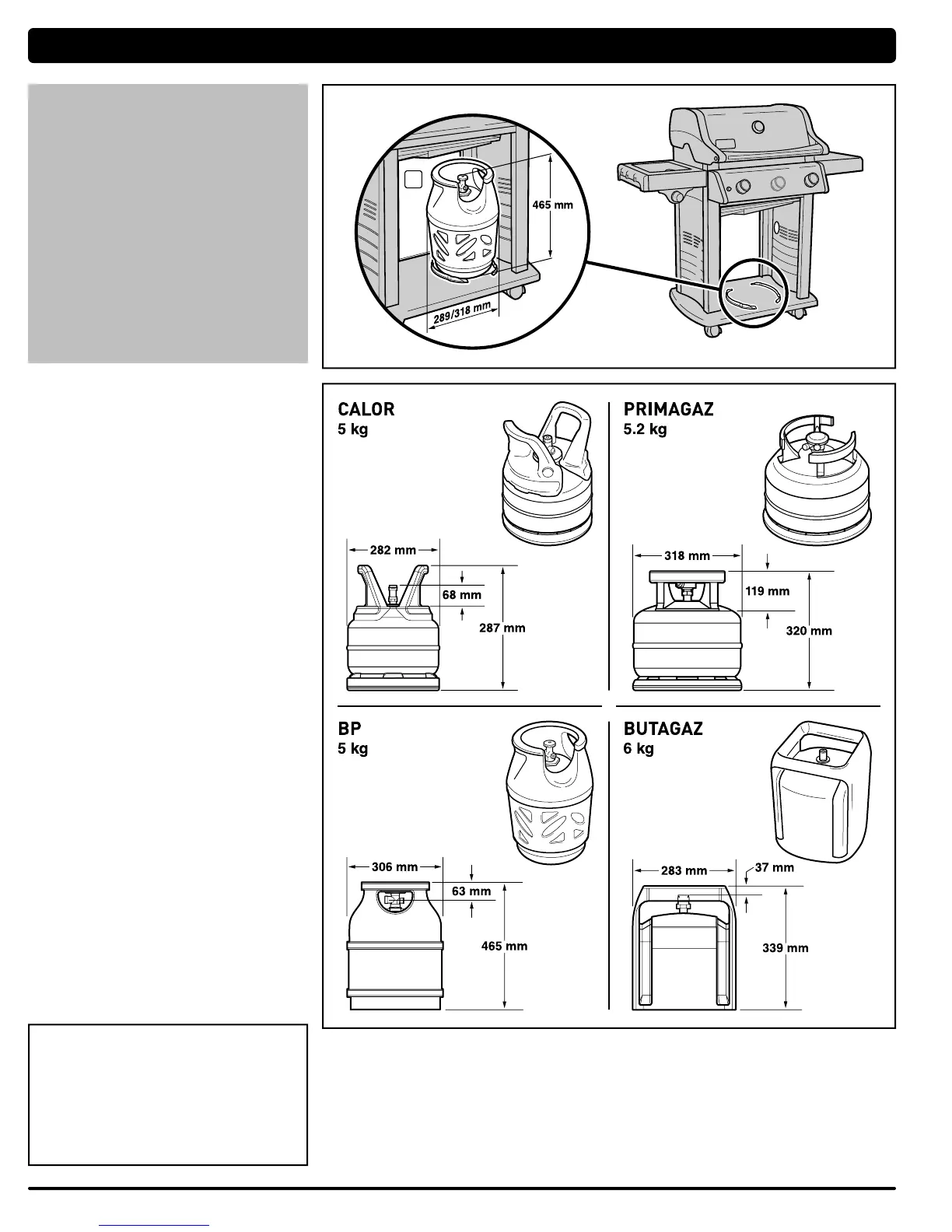 465 mm

289/318 mm

CALOR
5 kg

282 mm

68 mm

287 mm

PRIMAGAZ
5.2 kg

318 mm

119 mm

320 mm

BP
5 kg

306 mm

63 mm

465 mm

BUTAGAZ
6 kg

283 mm

37 mm

339 mm