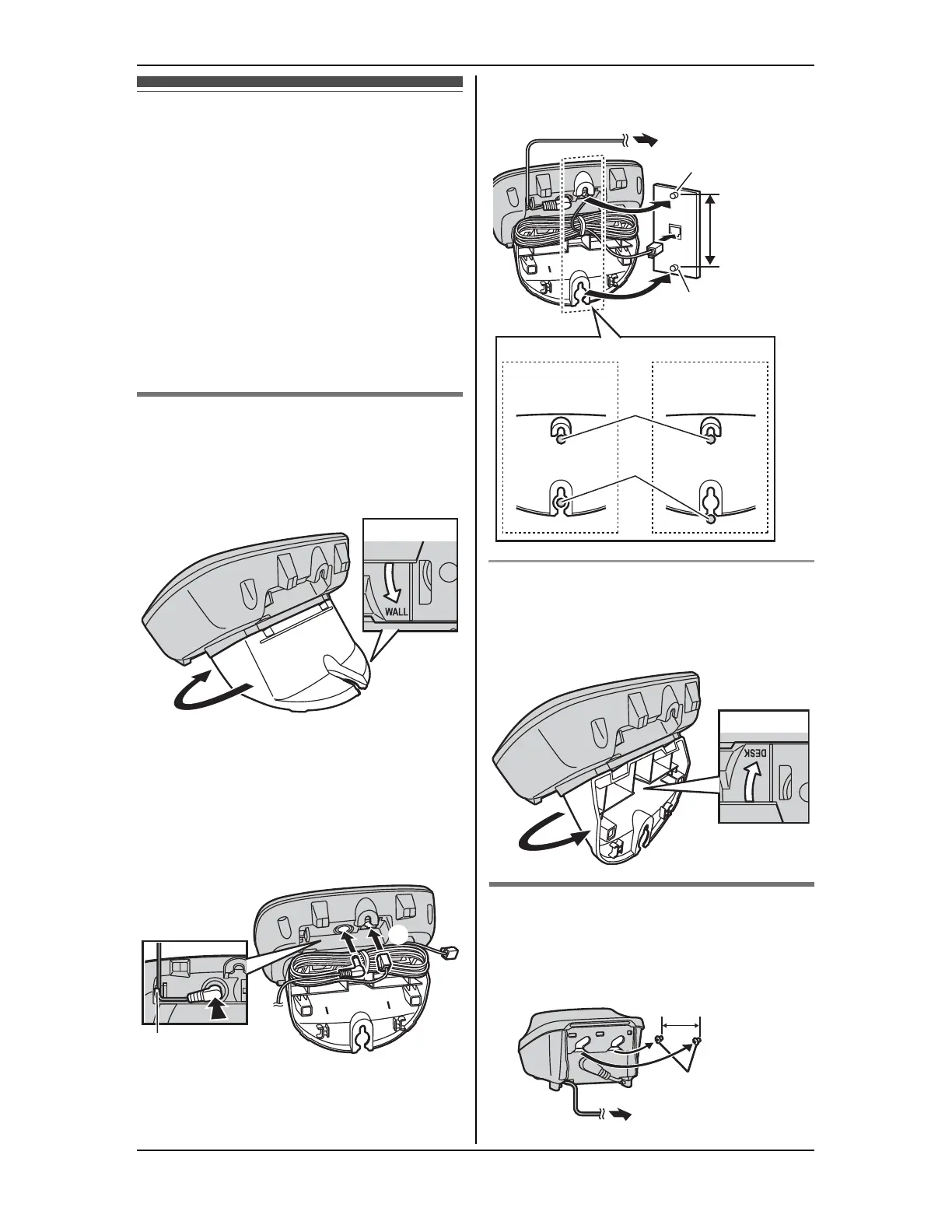 WALL

DESK