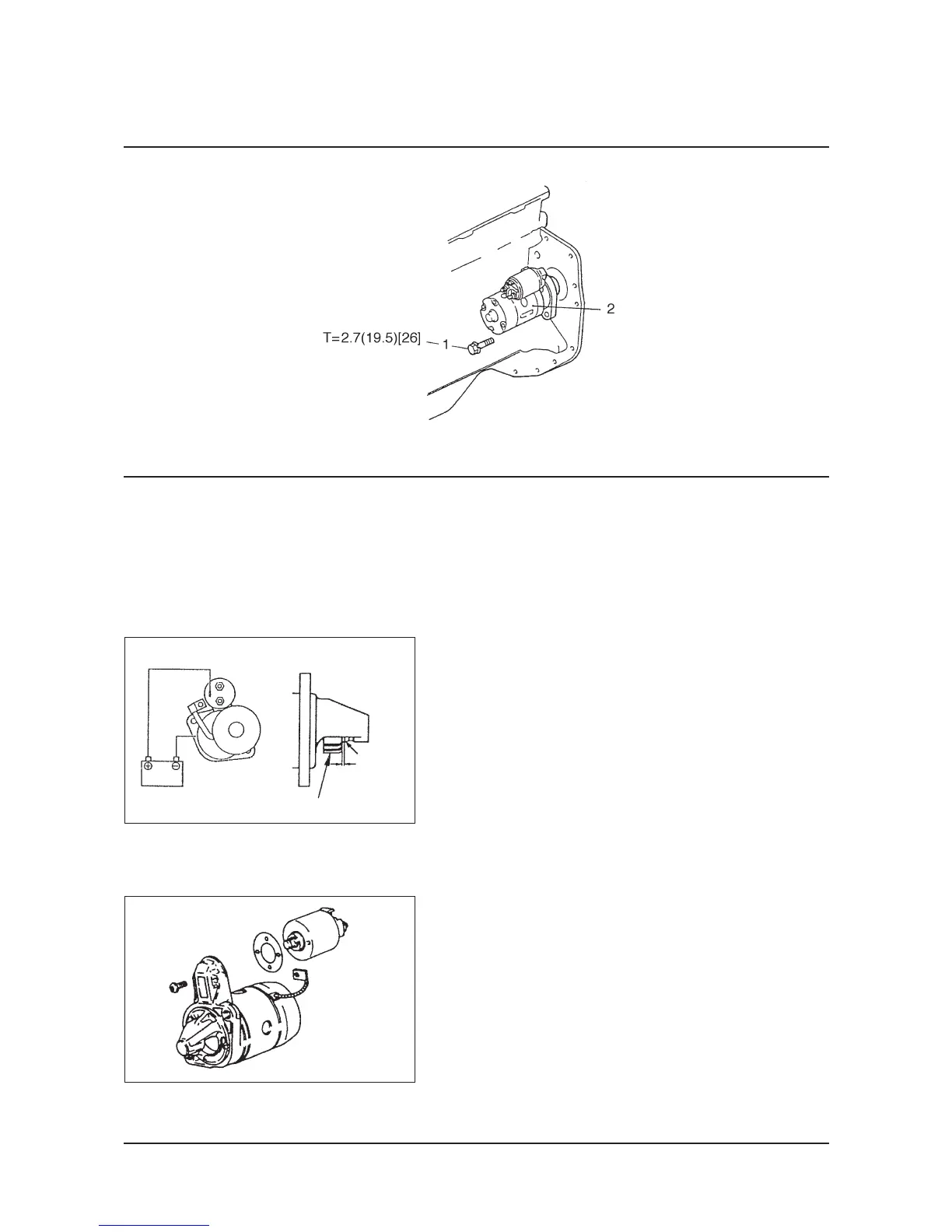 T=2.7(19.5)[26]
1
2