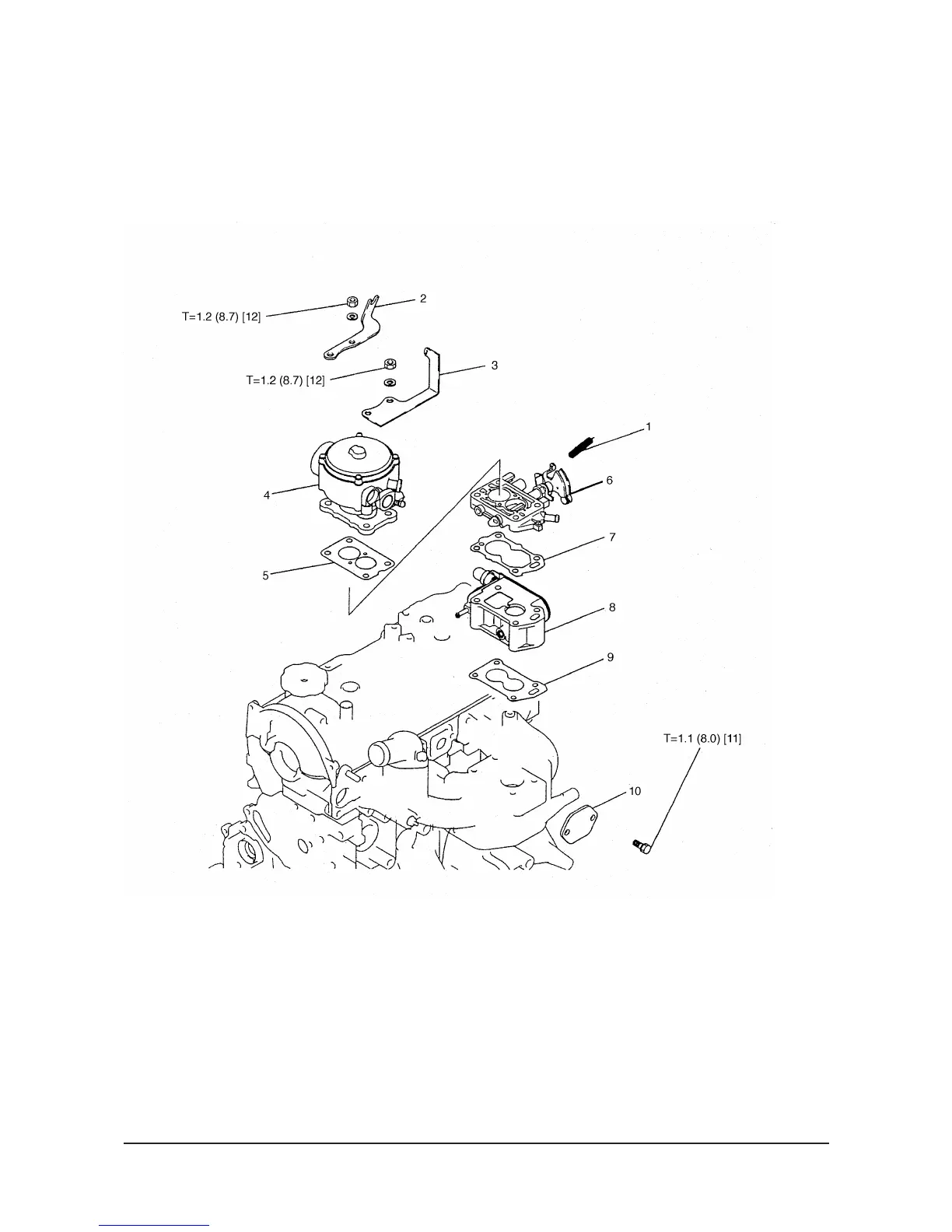 T=1.2 (8.7) [12]
2
T=1.2 (8.7) [12]
3
1
4
6
7
5
8
9
T=1.1 (8.0) [11]
10