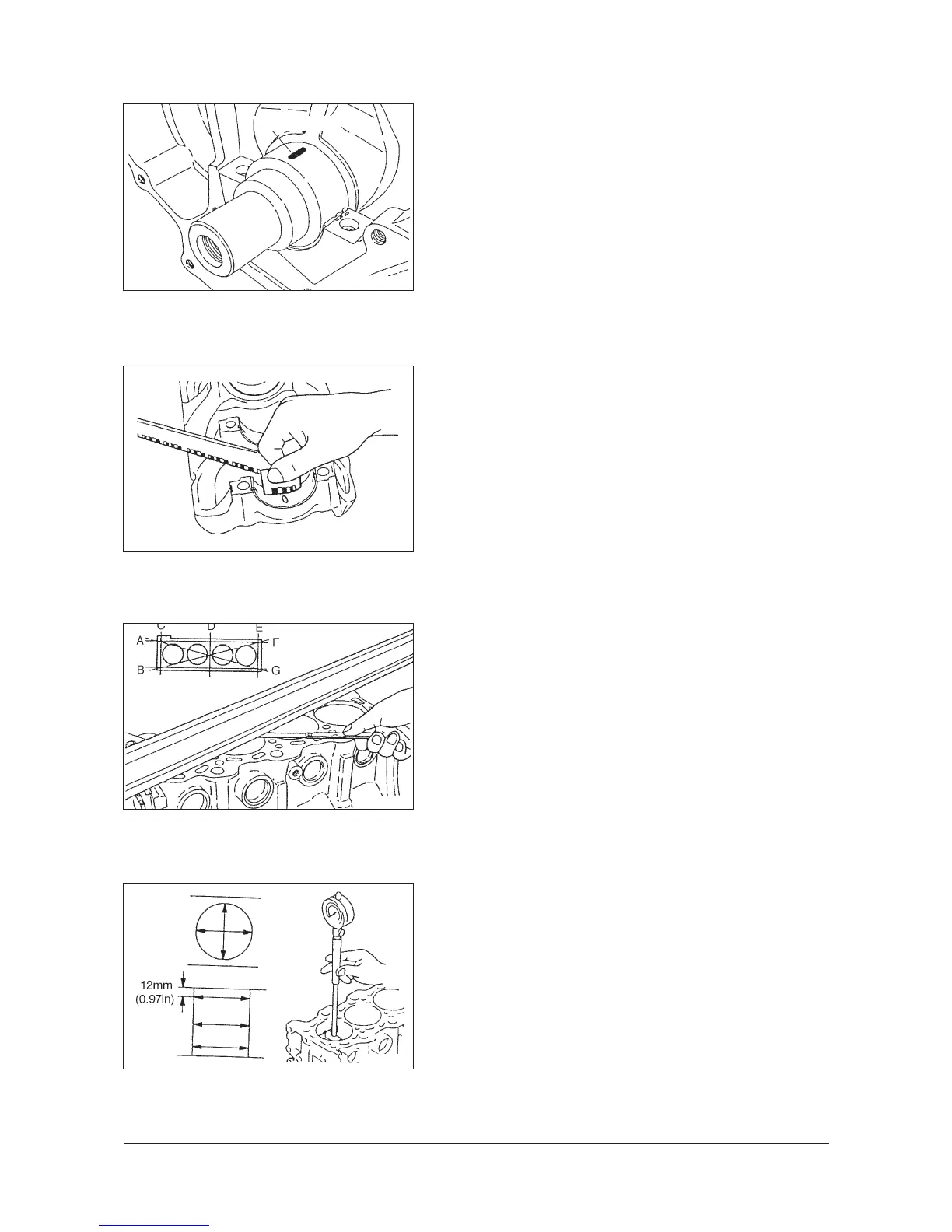 C D E
A F
B G

12mm
(0.97in)