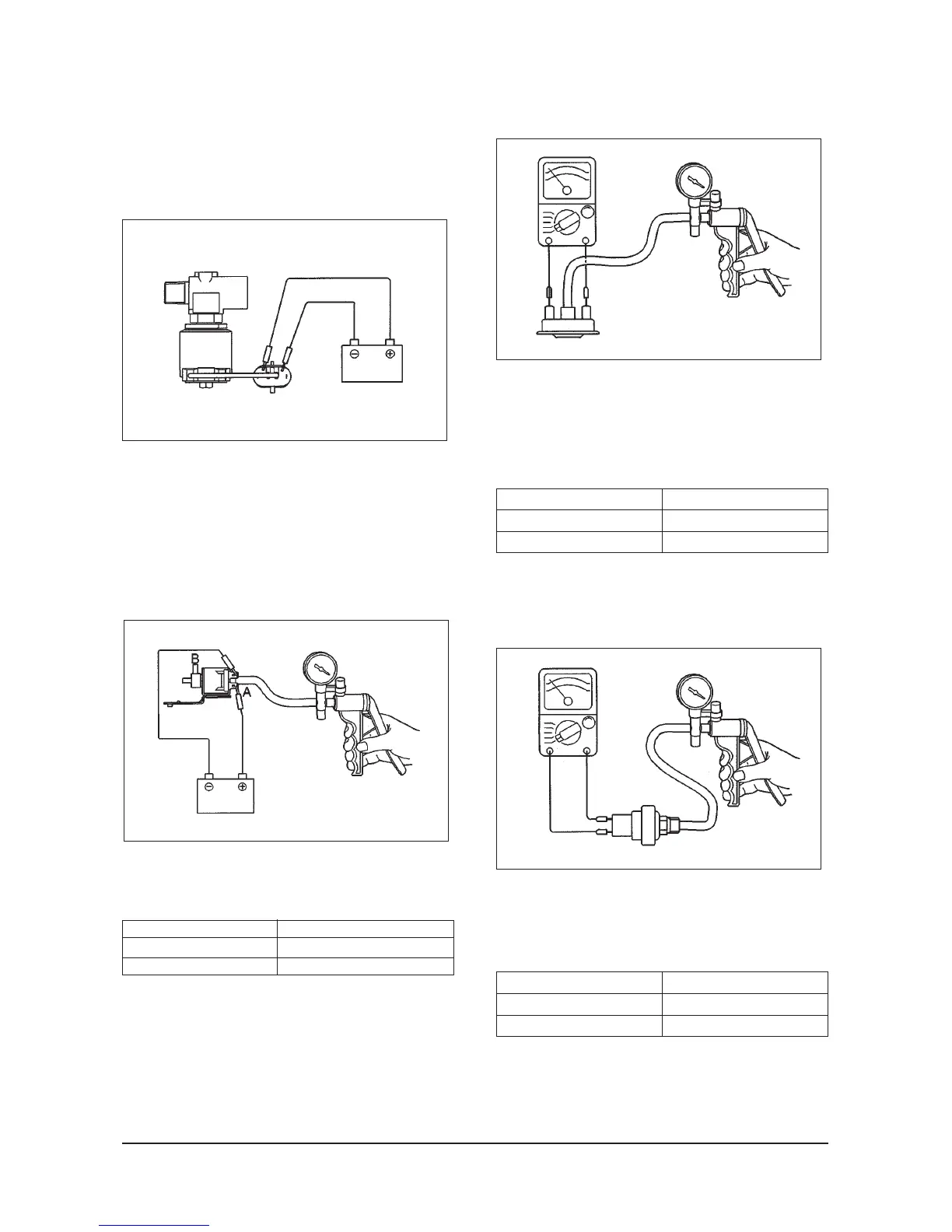 B
A