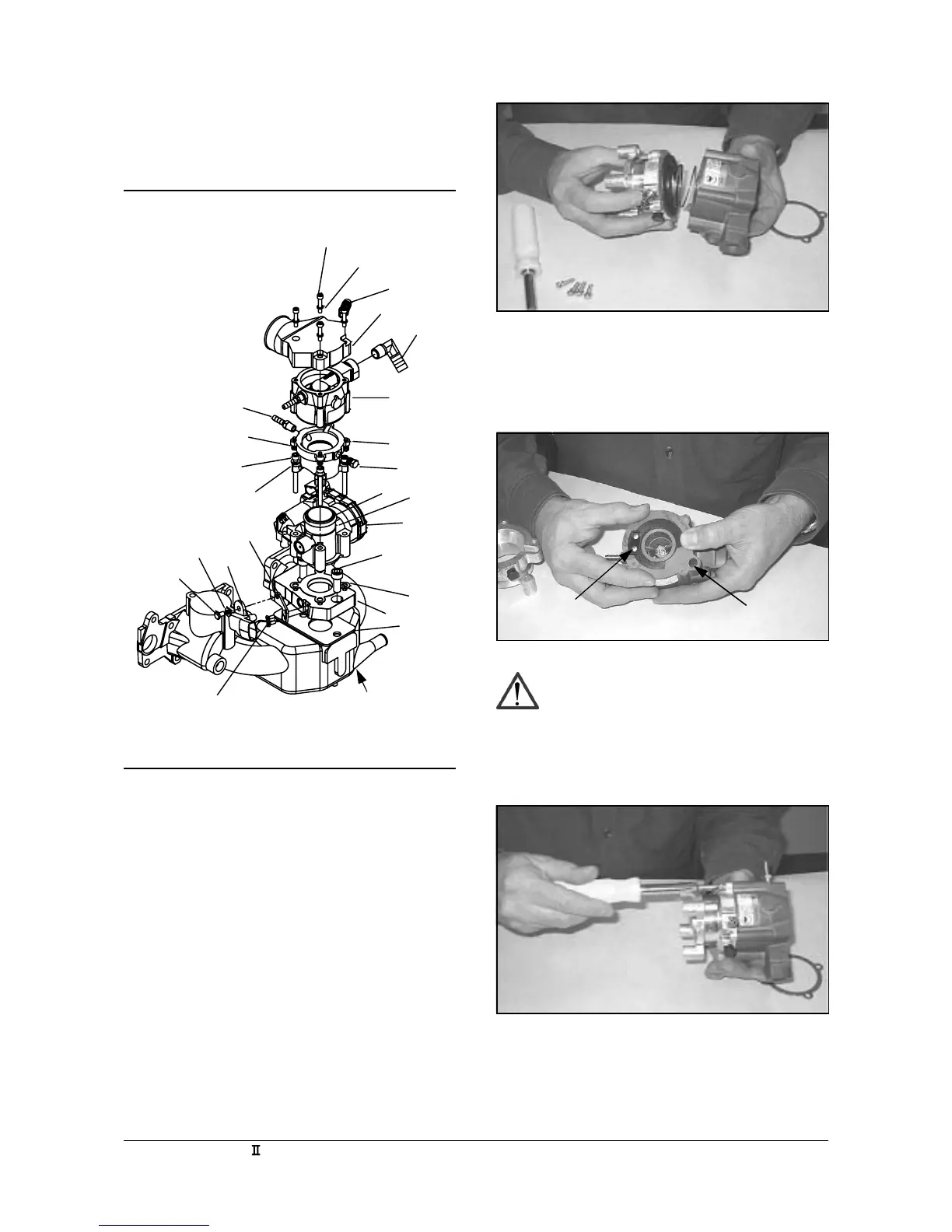 II