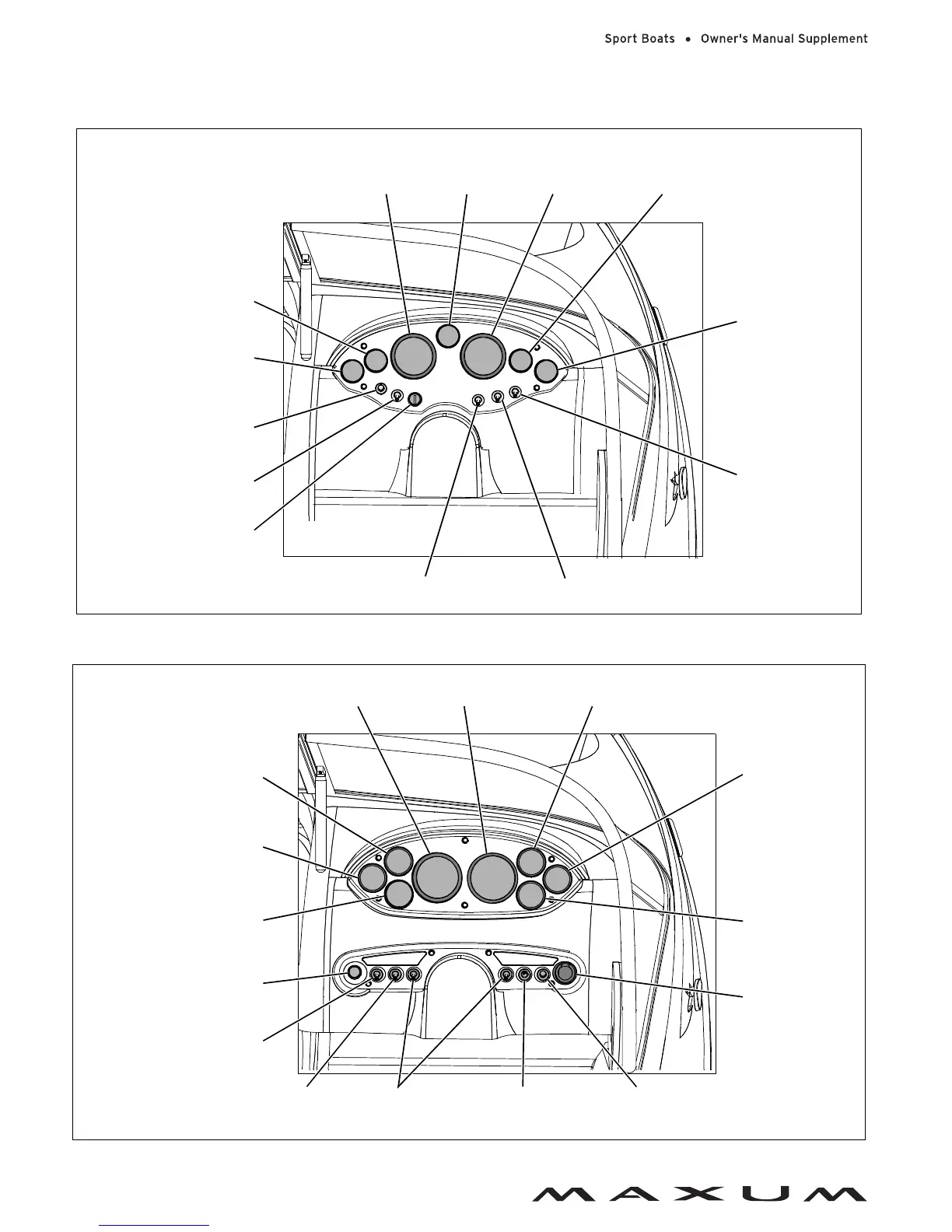 Sport Boats • Owner's Manual Supplement

MAXUM