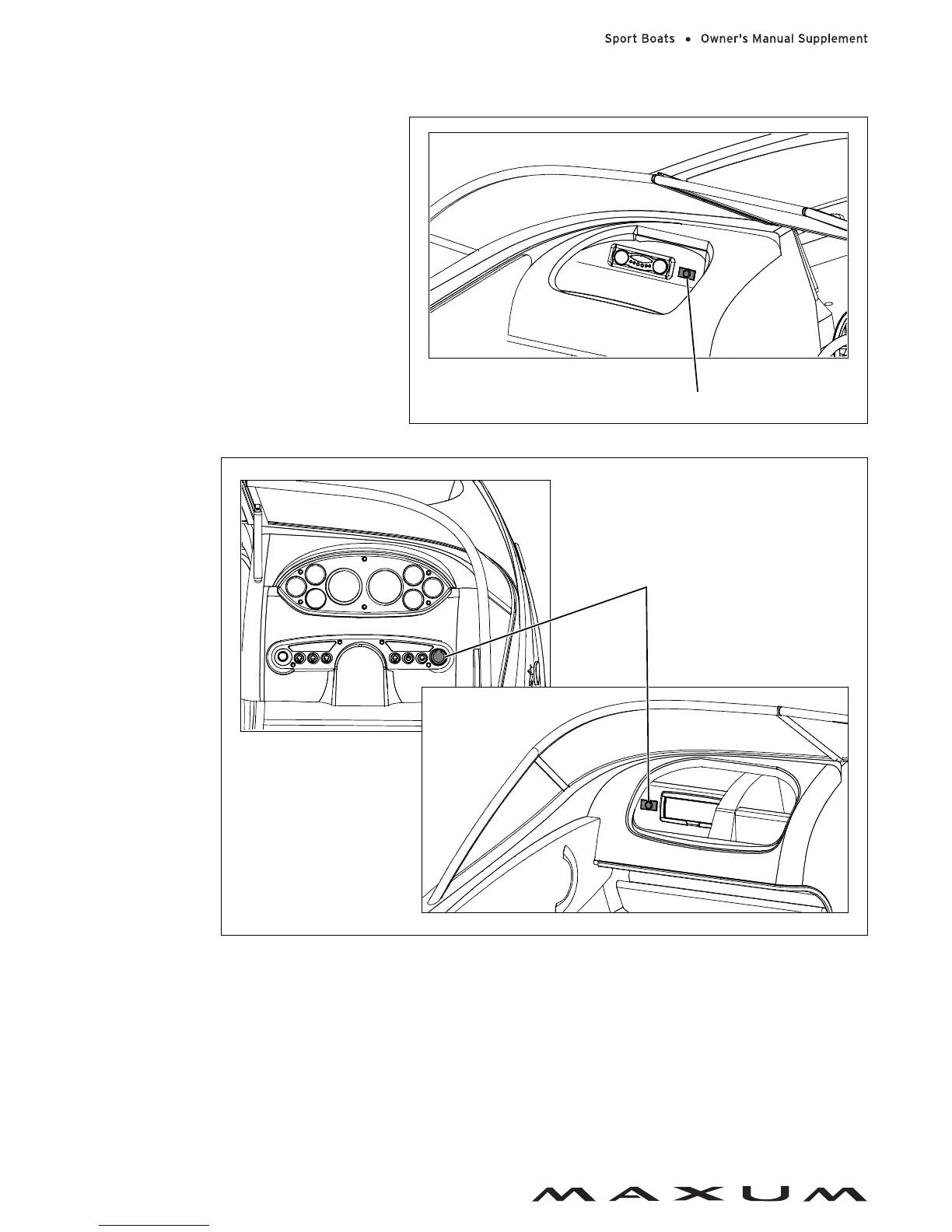 Sport Boats • Owner's Manual Supplement

MAXUM