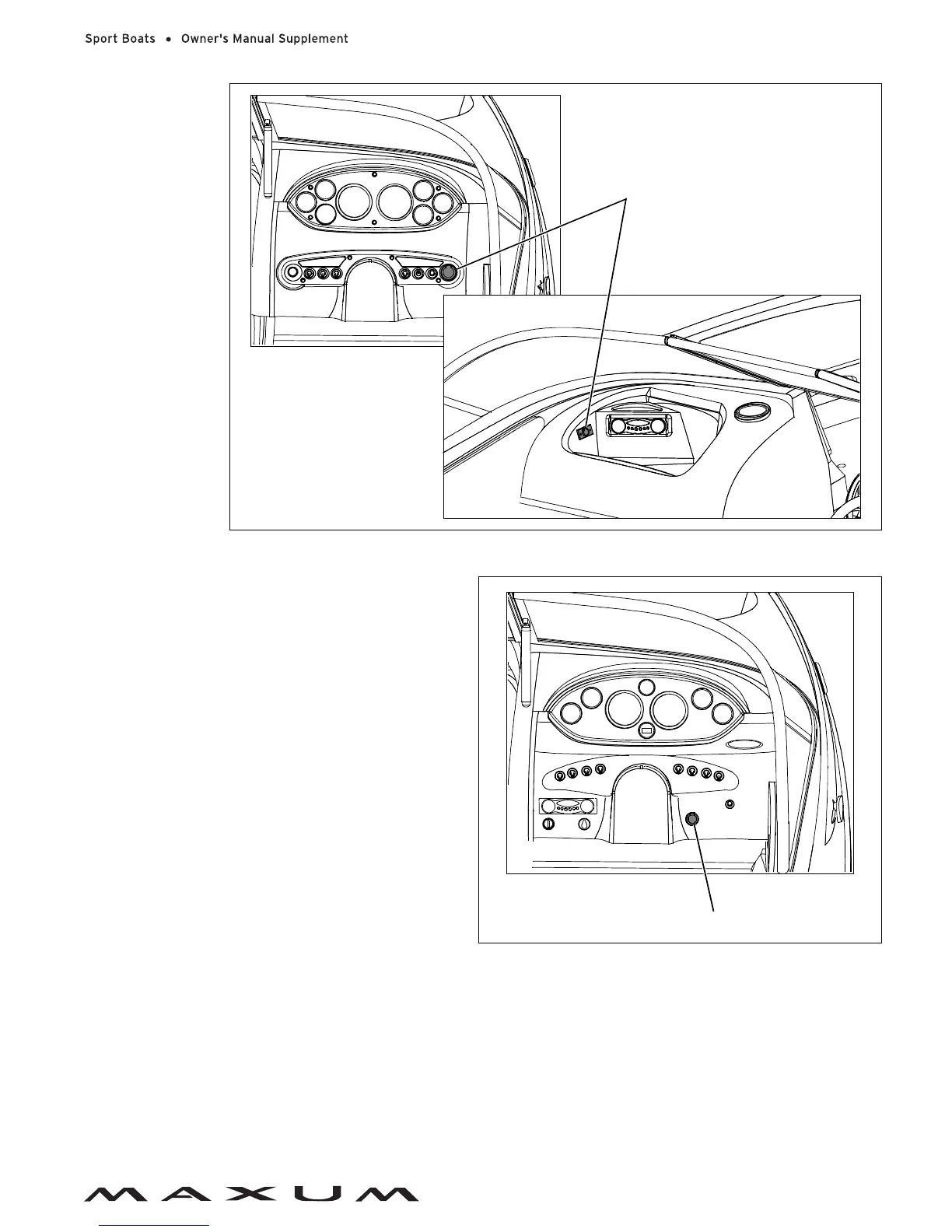 Sport Boats • Owner's Manual Supplement

MAXUM