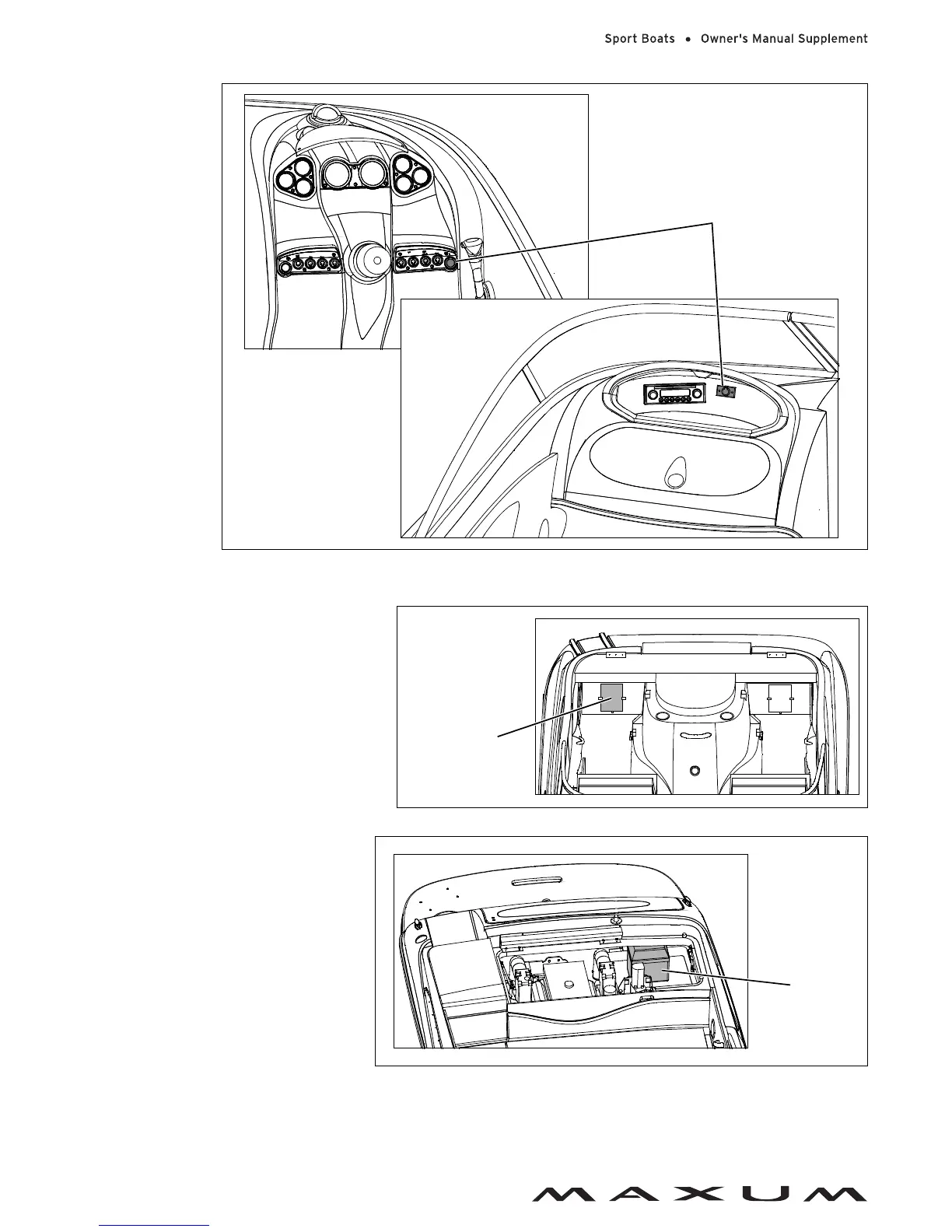 Sport Boats • Owner's Manual Supplement

MAXUM