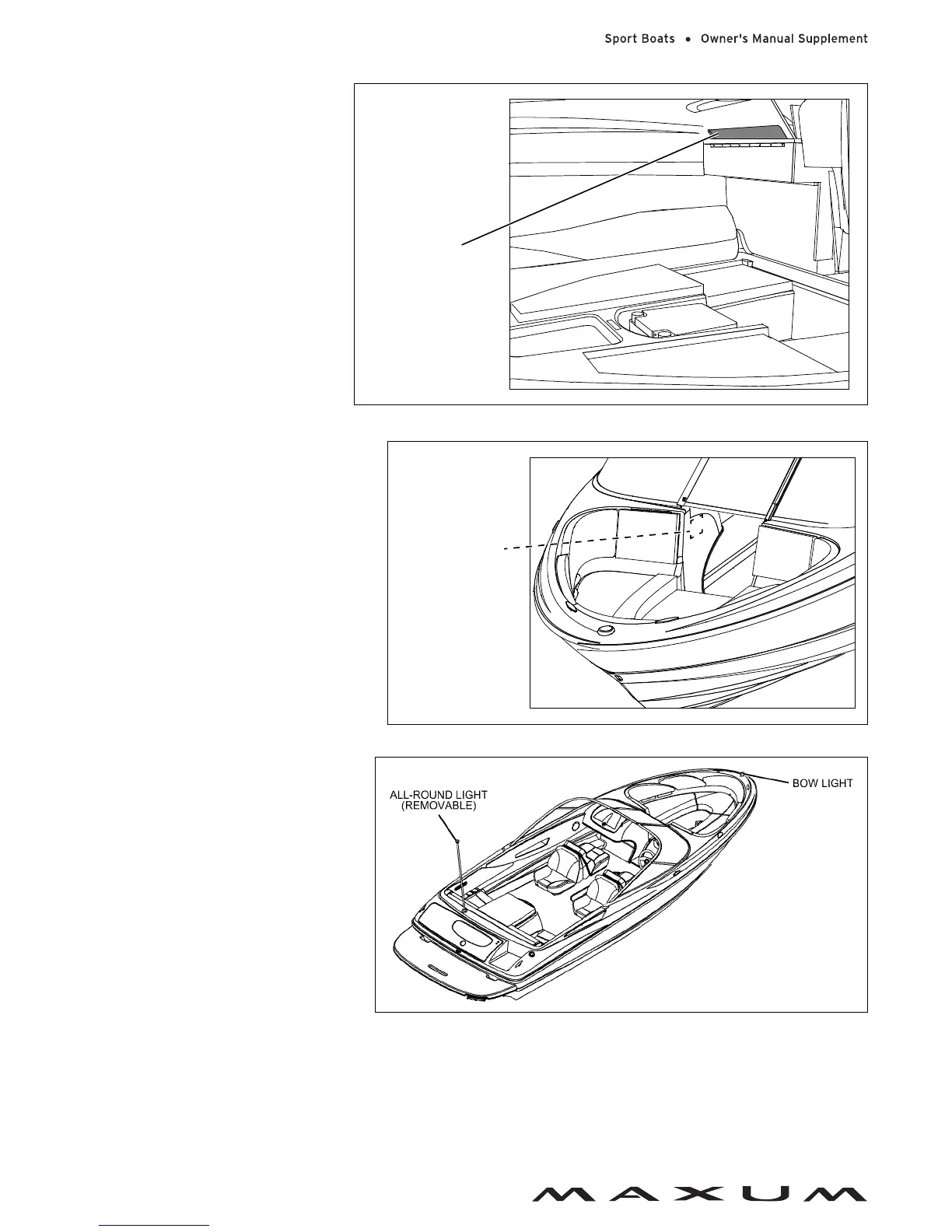 Sport Boats • Owner's Manual Supplement

ALL-ROUND LIGHT (REMOVABLE)

BOW LIGHT

MAXUM