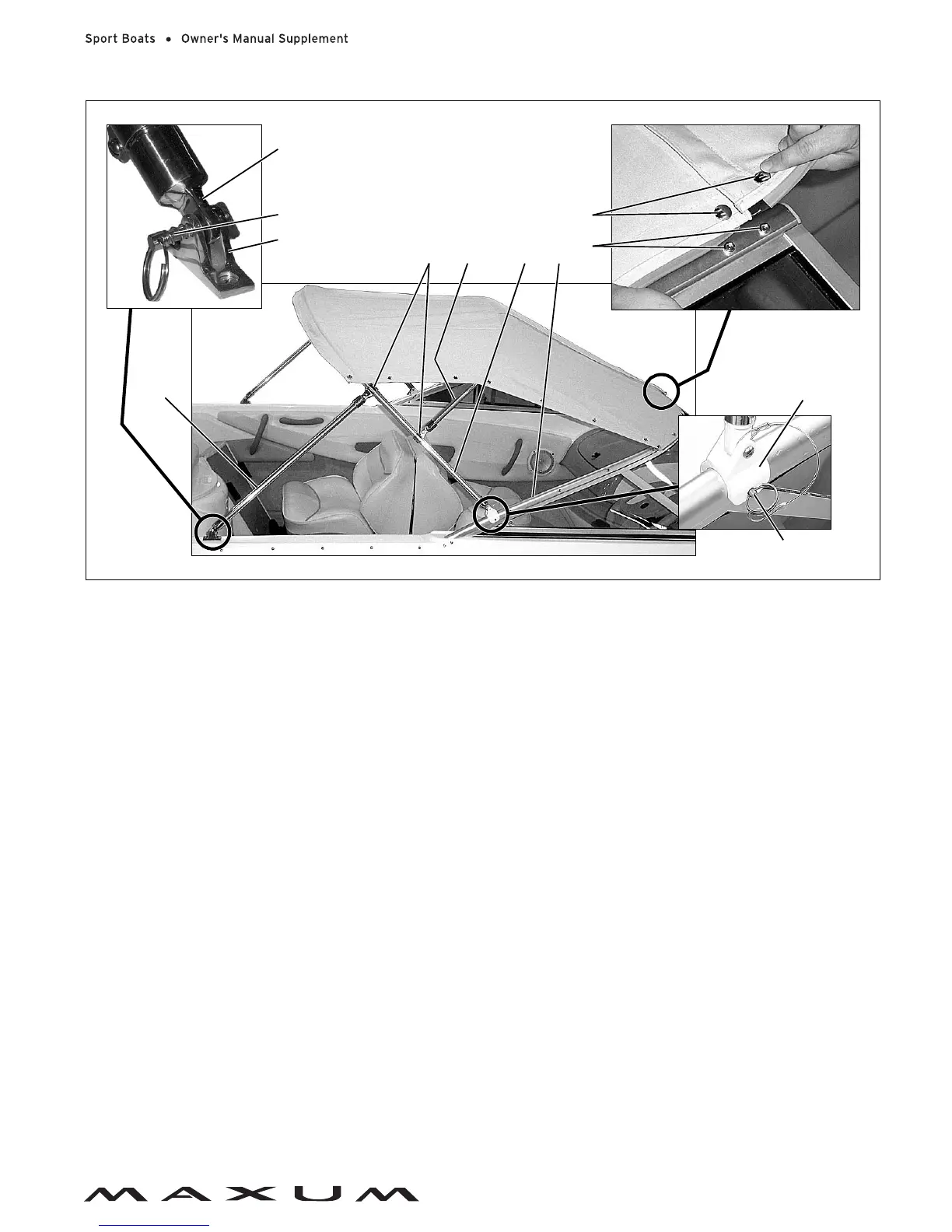 Sport Boats • Owner's Manual Supplement

MAXUM