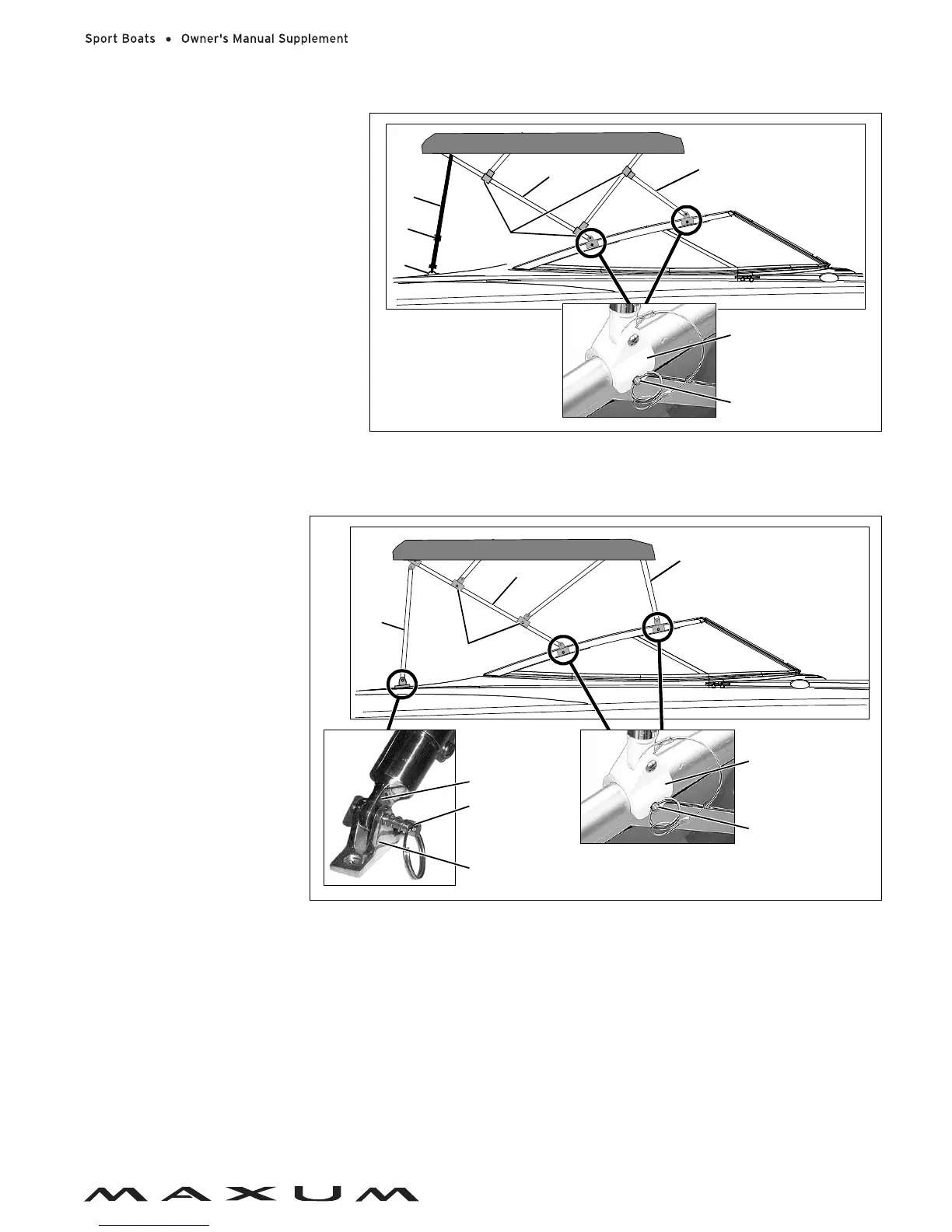 Sport Boats • Owner's Manual Supplement

MAXUM