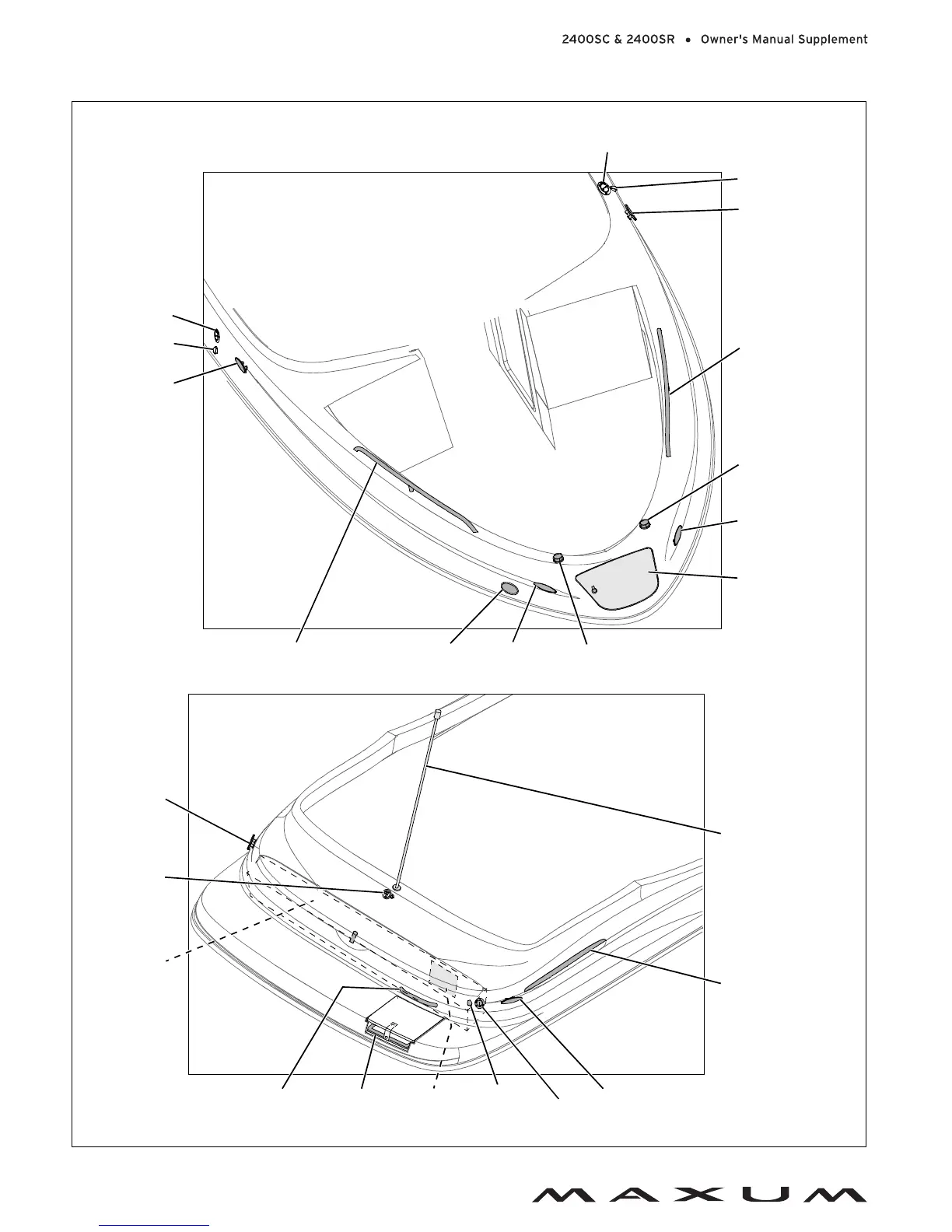 2400SC & 2400SR • Owner's Manual Supplement

MAXUM