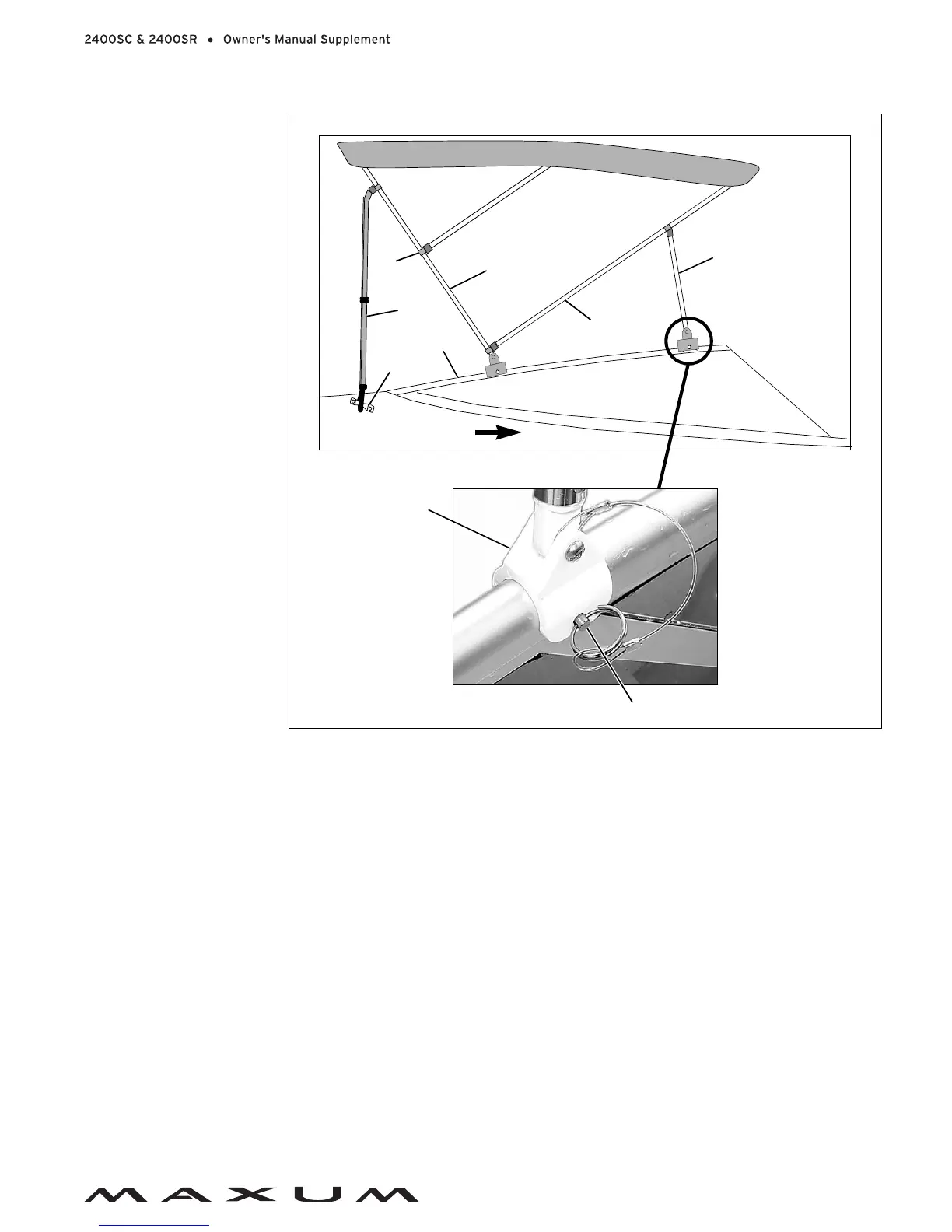 2400SC & 2400SR • Owner's Manual Supplement

MAXUM