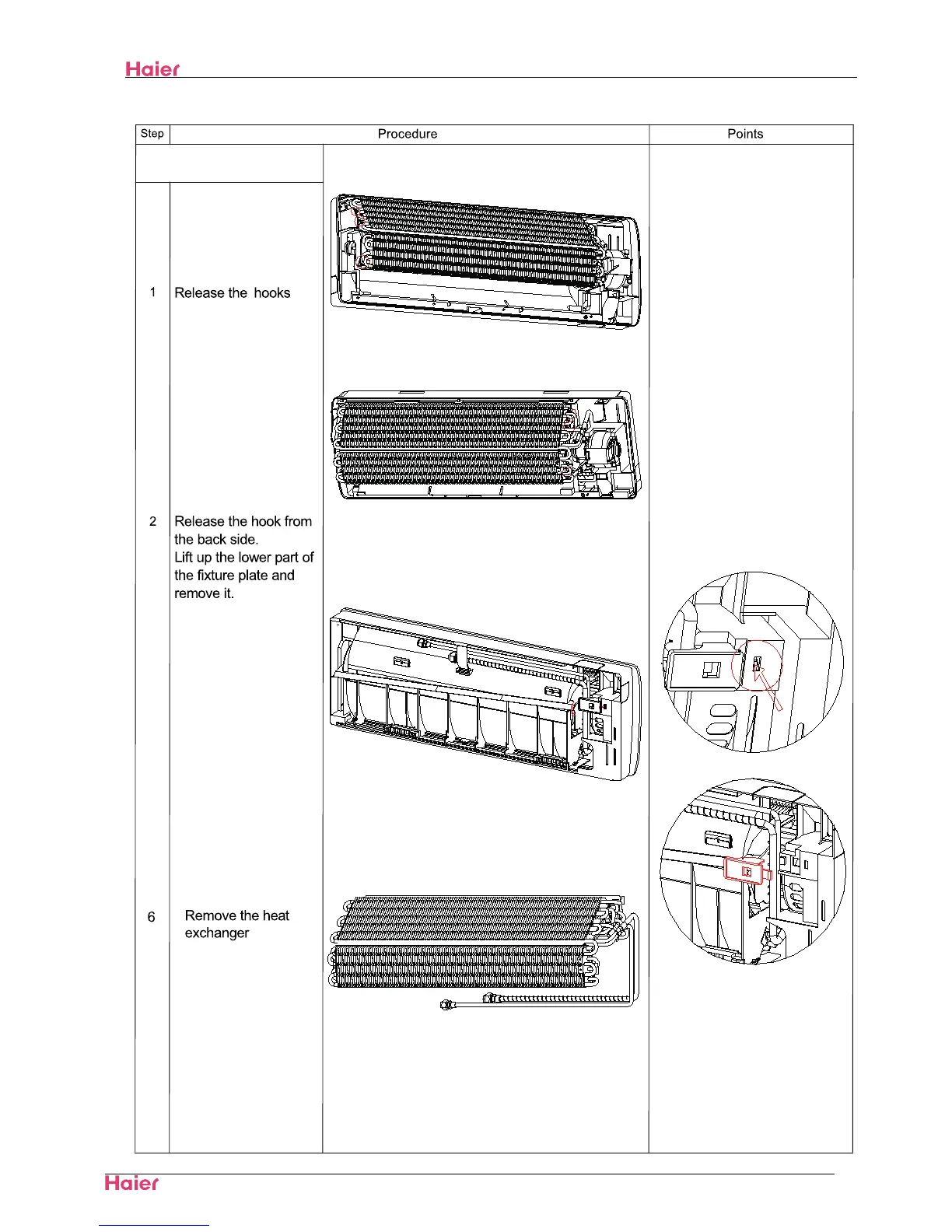 Haier

| Step | Procedure | Points |
|---|---|---|
| 1 | Release the hooks | |
| 2 | Release the hook from the back side. Lift up the lower part of the fixture plate and remove it. | |
| 6 | Remove the heat exchanger | |

Haier