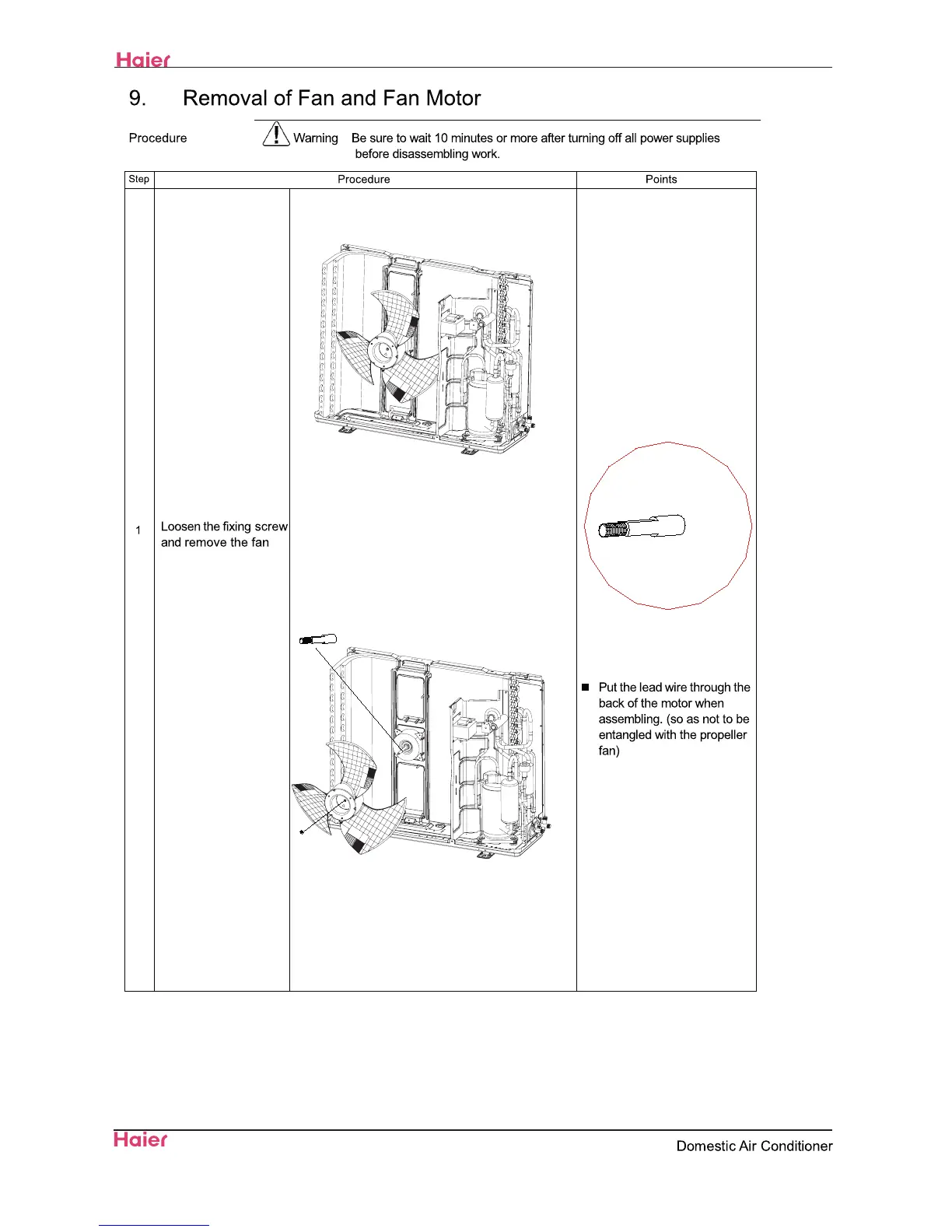 Haier

9. Removal of Fan and Fan Motor

Procedure

Warning Be sure to wait 10 minutes or more after turning off all power supplies before disassembling work.

| Step | Procedure | | Points |
|---|---|---|---|
| 1 | Loosen the fixing screw and remove the fan | | ■ Put the lead wire through the back of the motor when assembling. (so as not to be entangled with the propeller fan) |

Haier

Domestic Air Conditioner