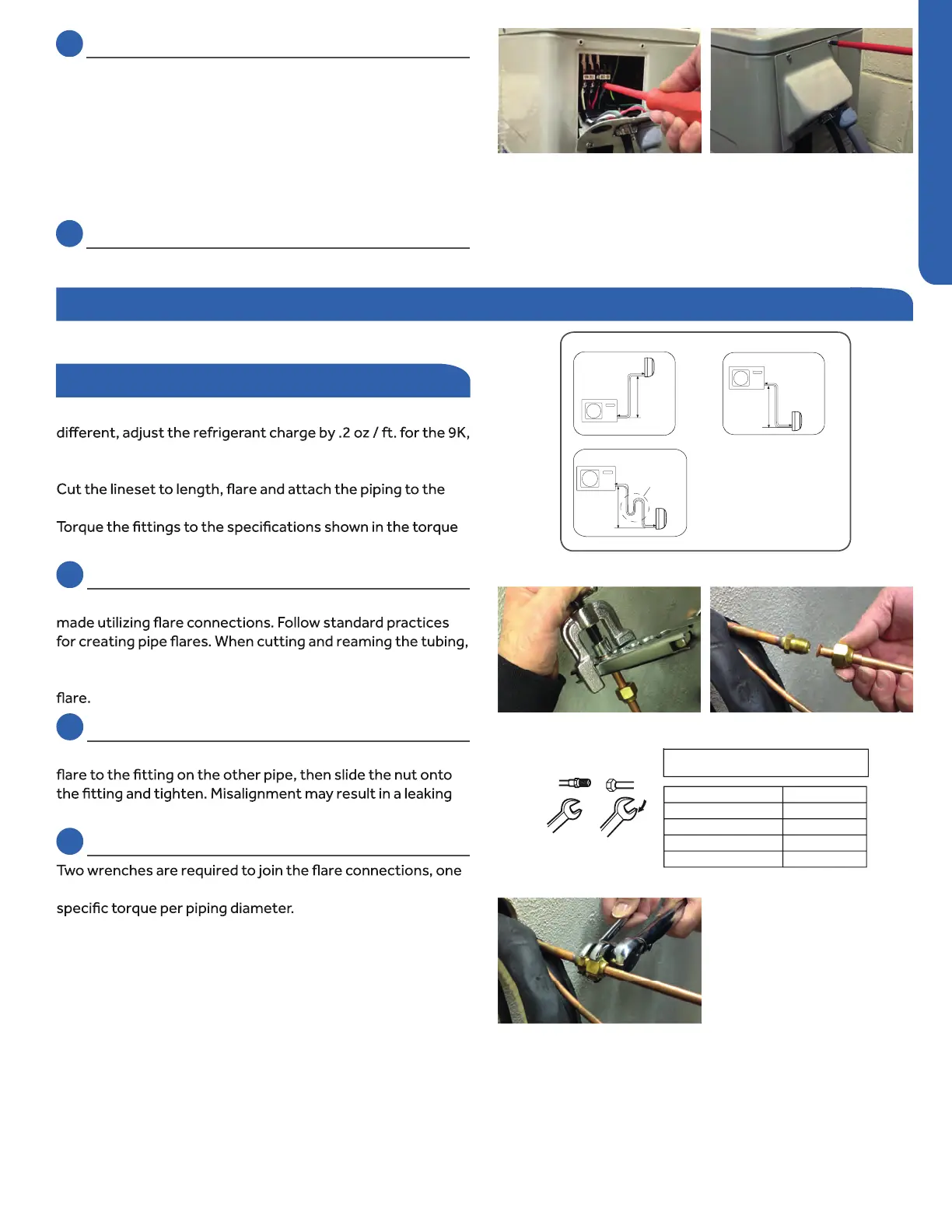 different, adjust the refrigerant charge by .2 oz / ft. for the 9K,

Cut the lineset to length, flare and attach the piping to the

Torque the fittings to the specifications shown in the torque

made utilizing flare connections. Follow standard practices for creating pipe flares. When cutting and reaming the tubing,

flare.

flare to the fitting on the other pipe, then slide the nut onto the fitting and tighten. Misalignment may result in a leaking

Two wrenches are required to join the flare connections, one

specific torque per piping diameter.