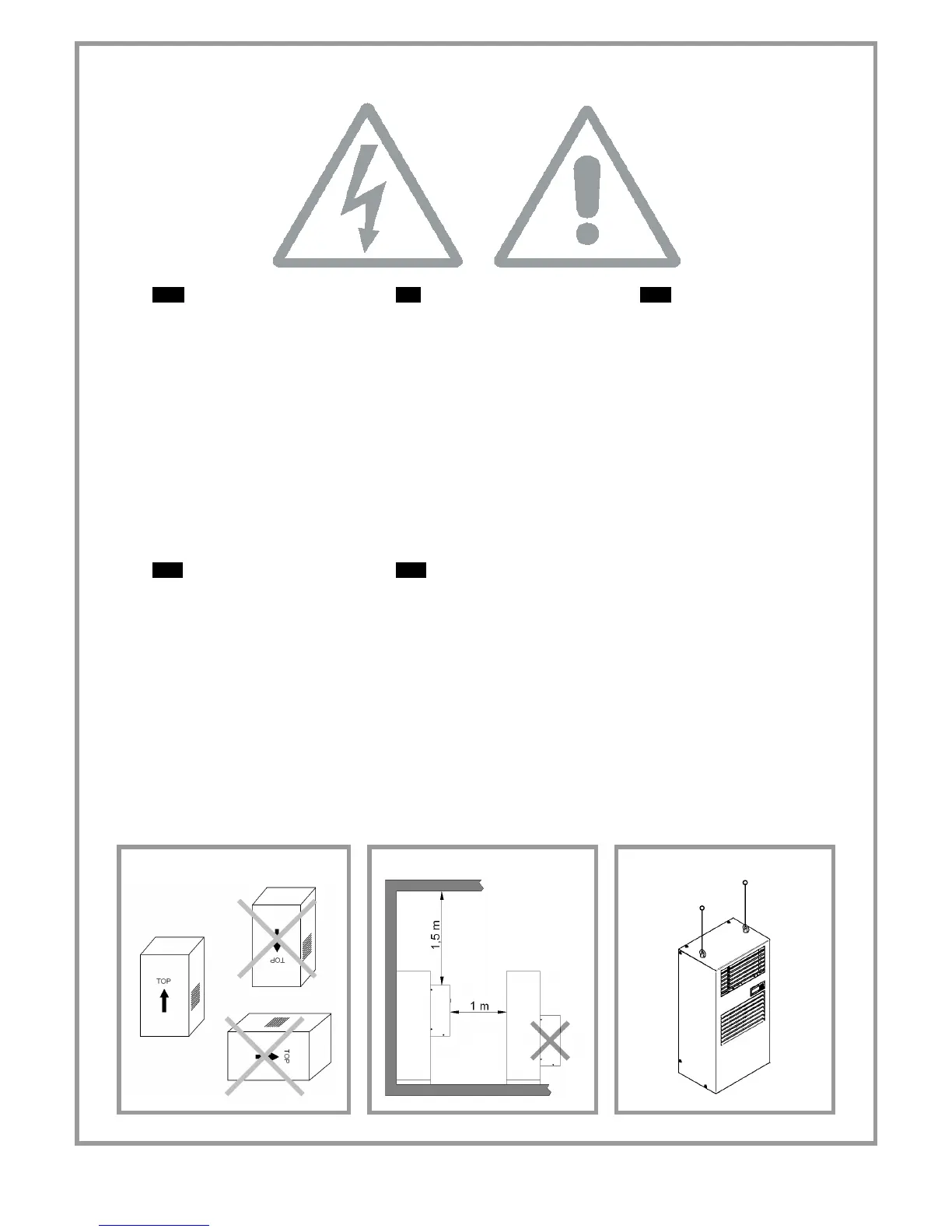 TOP

TOP

TOP

1,5 m

1 m