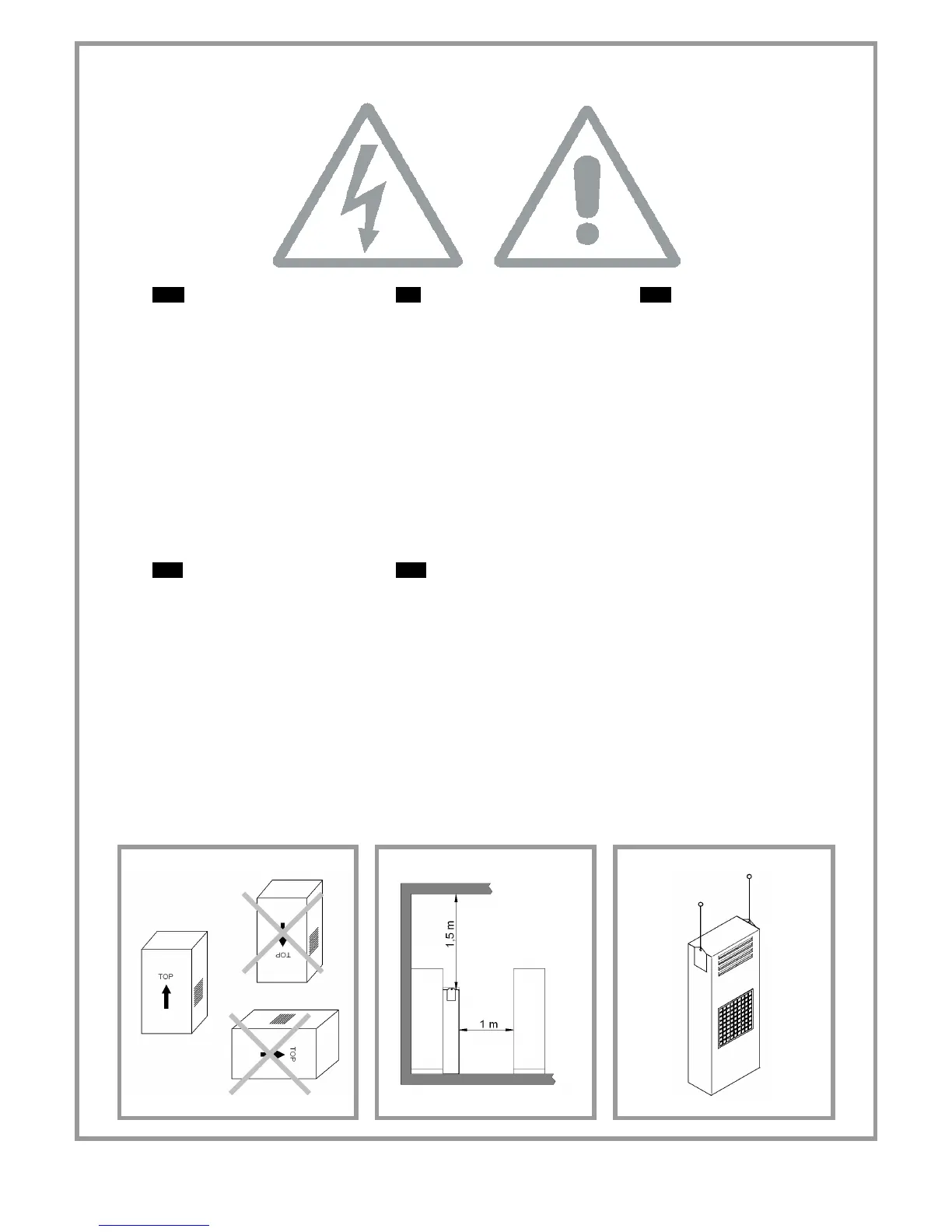 TOP

TOP

TOP

1,5 m

1 m