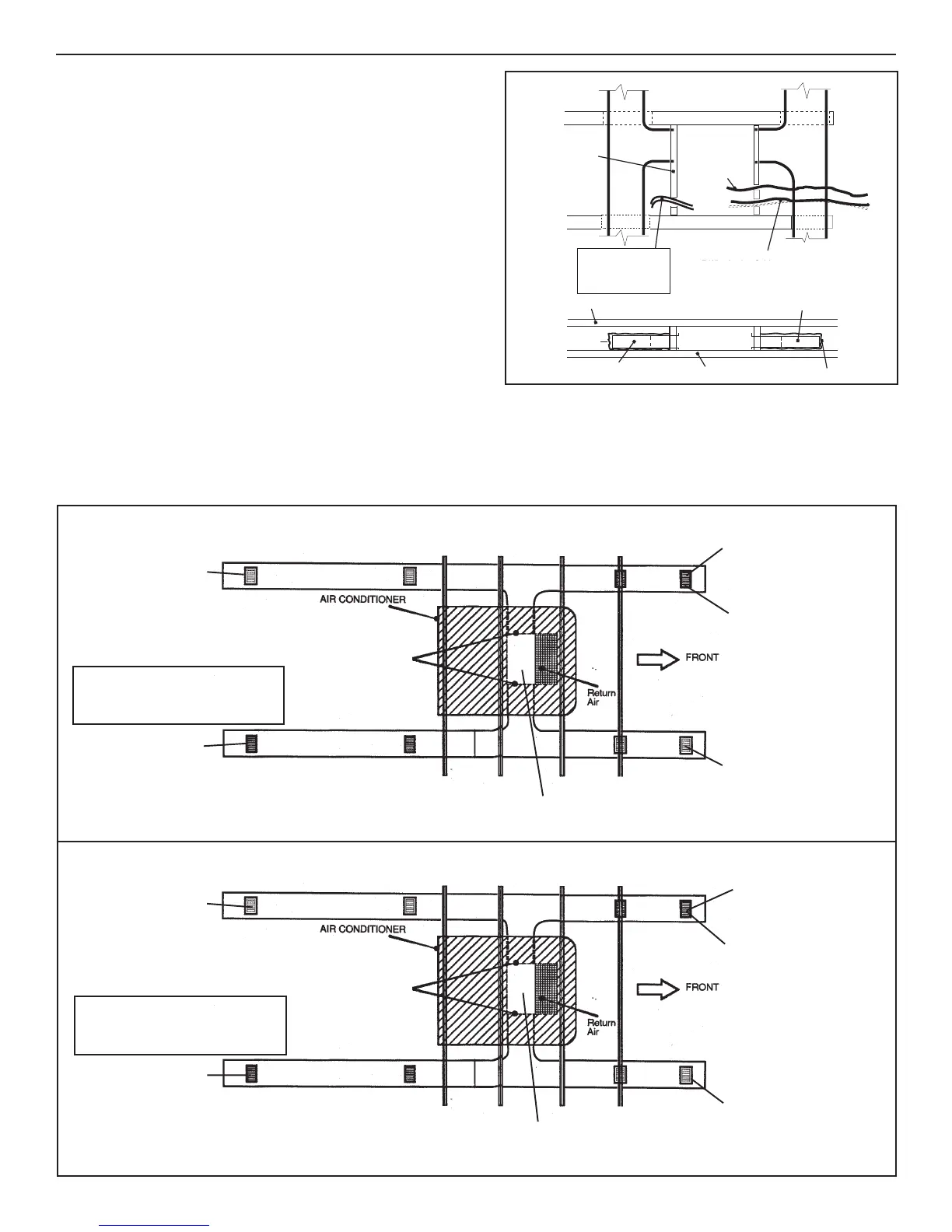 AIR CONDITIONER

FRONT

Return Air

AIR CONDITIONER

FRONT

Return Air